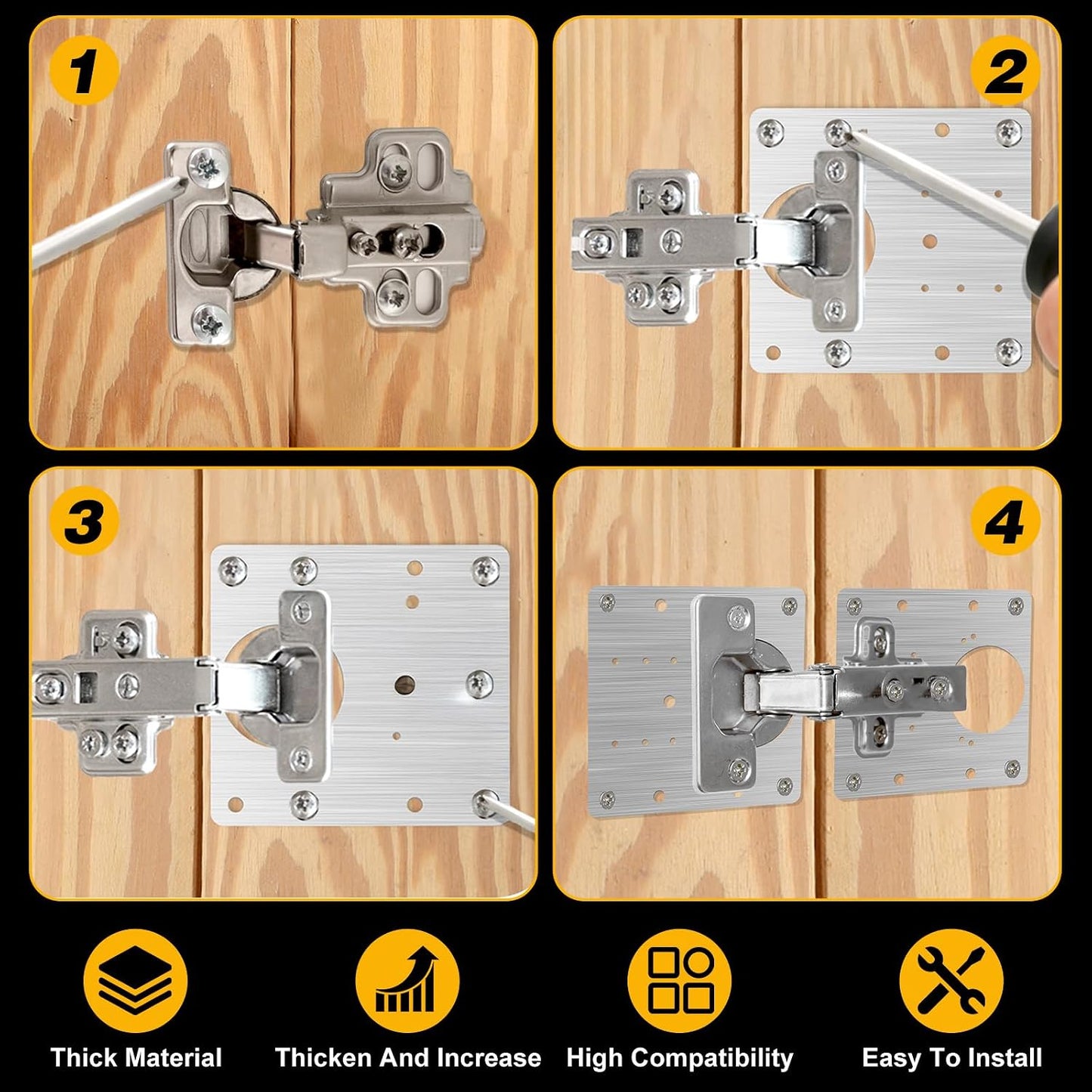 1

2

3

4

Thick Material

Thicken And Increase

High Compatibility

Easy To Install