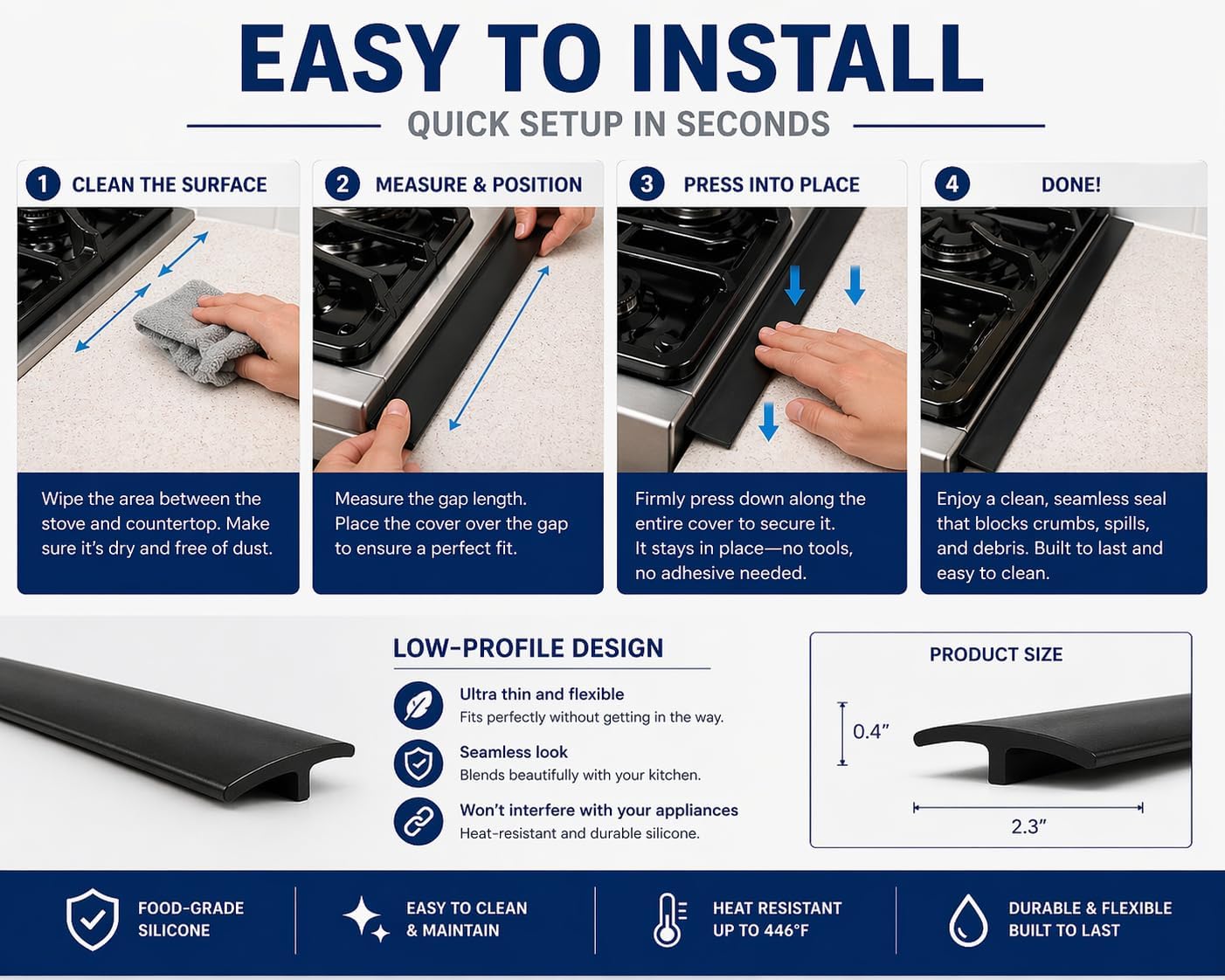 EASY TO INSTALL

QUICK SETUP IN SECONDS

1 CLEAN THE SURFACE

Wipe the area between the stove and countertop. Make sure it's dry and free of dust.

2 MEASURE & POSITION

Measure the gap length. Place the cover over the gap to ensure a perfect fit.

3 PRESS INTO PLACE

Firmly press down along the entire cover to secure it. It stays in place—no tools, no adhesive needed.

4 DONE!

Enjoy a clean, seamless seal that blocks crumbs, spills, and debris. Built to last and easy to clean.

LOW-PROFILE DESIGN

Ultra thin and flexible
Fits perfectly without getting in the way.

Seamless look
Blends beautifully with your kitchen.

Won't interfere with your appliances
Heat-resistant and durable silicone.

PRODUCT SIZE

0.4"

2.3"

FOOD-GRADE SILICONE

EASY TO CLEAN & MAINTAIN

HEAT RESISTANT UP TO 446°F

DURABLE & FLEXIBLE BUILT TO LAST