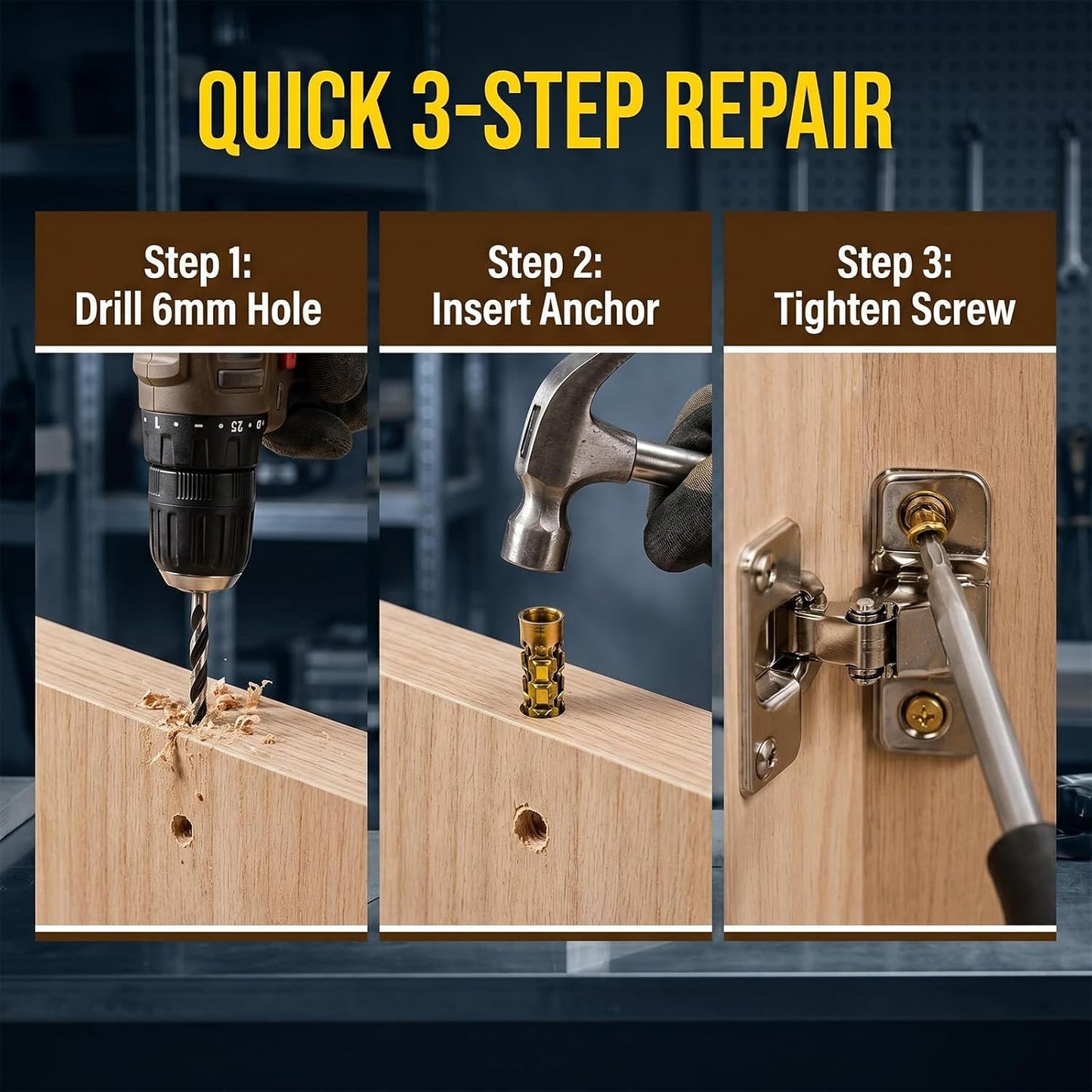 QUICK 3-STEP REPAIR

Step 1:
Drill 6mm Hole

Step 2:
Insert Anchor

Step 3:
Tighten Screw