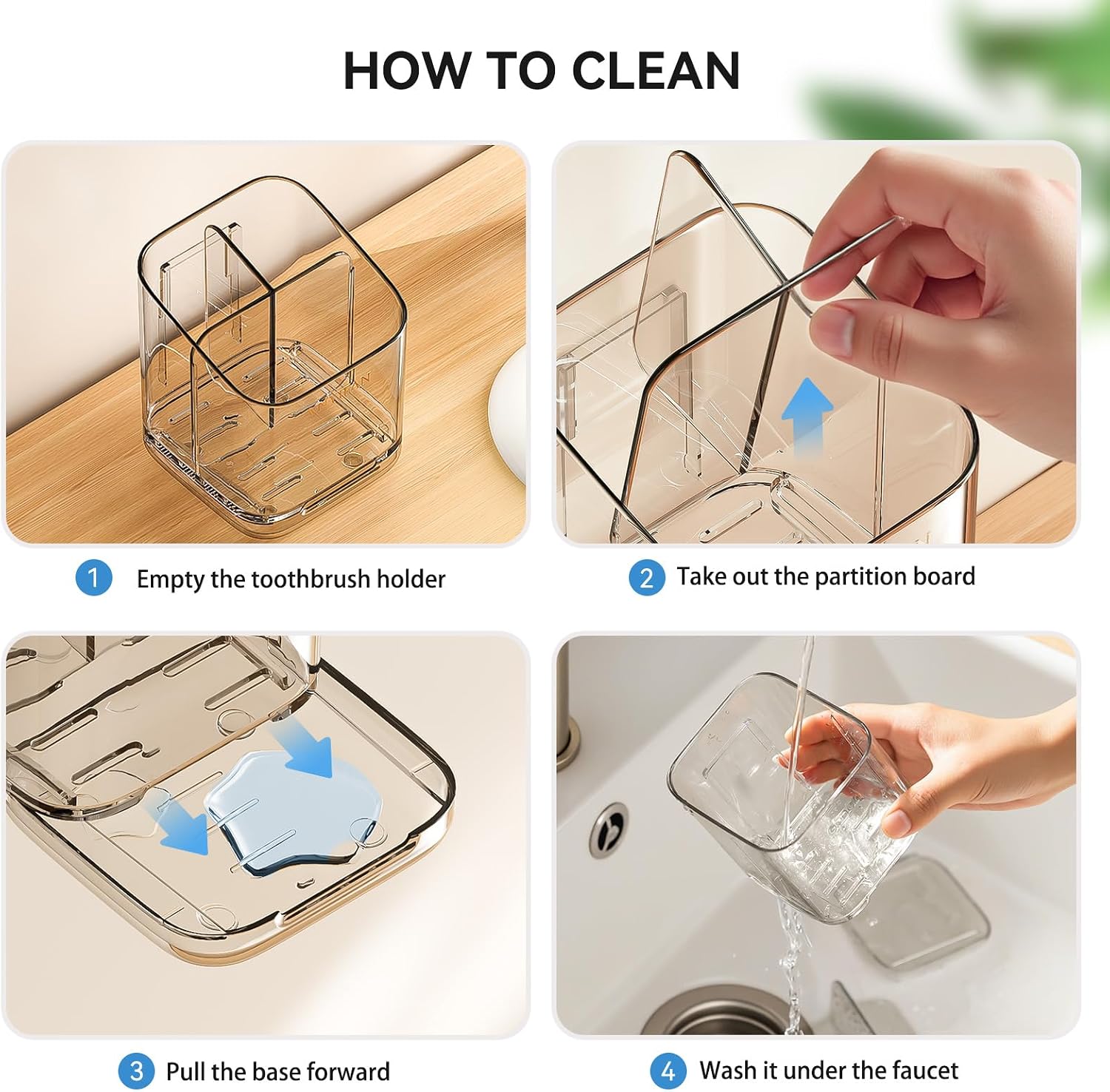 HOW TO CLEAN

1 Empty the toothbrush holder

2 Take out the partition board

3 Pull the base forward

4 Wash it under the faucet