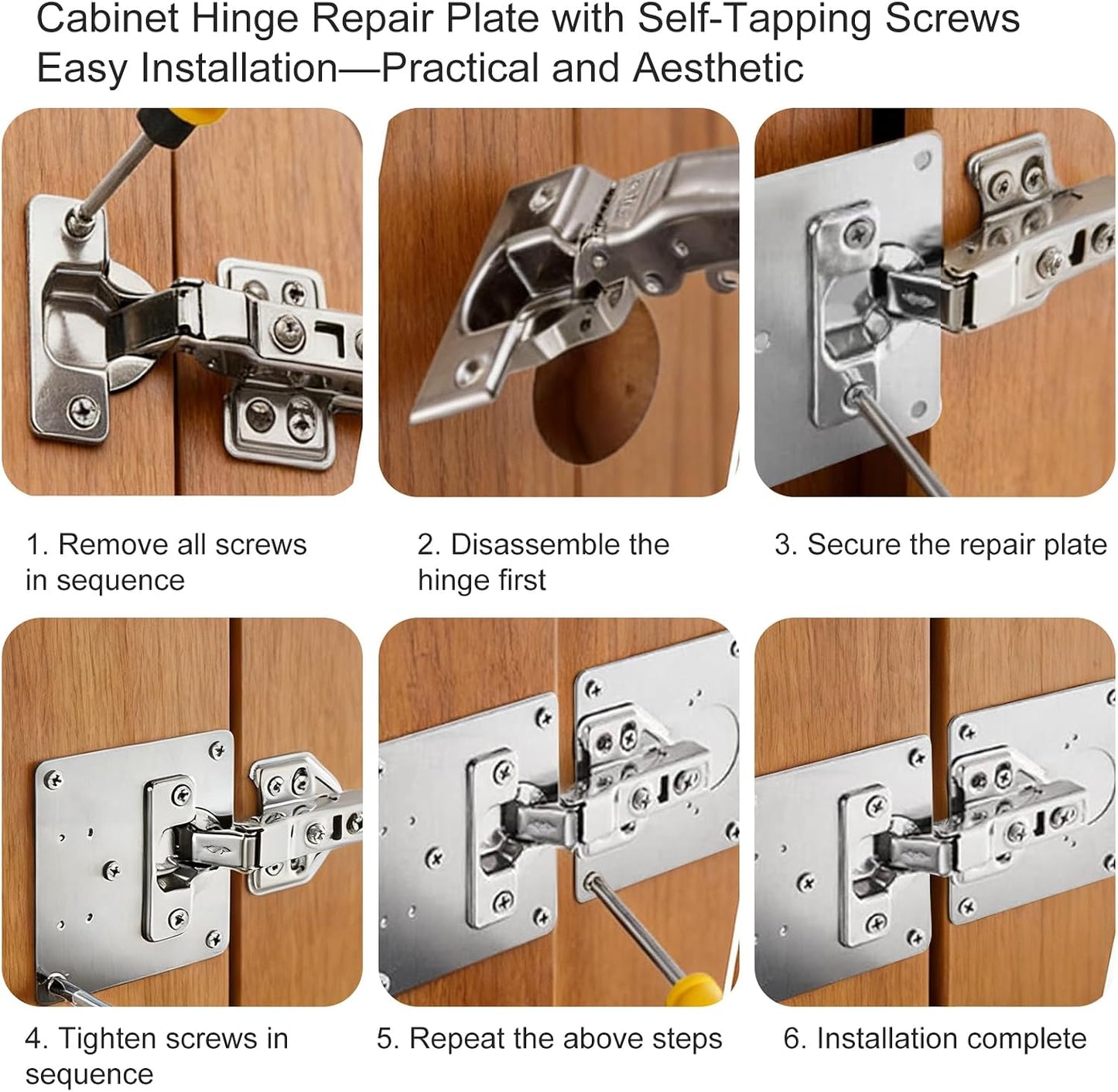 Cabinet Hinge Repair Plate with Self-Tapping Screws
Easy Installation—Practical and Aesthetic

1. Remove all screws in sequence

2. Disassemble the hinge first

3. Secure the repair plate

4. Tighten screws in sequence

5. Repeat the above steps

6. Installation complete