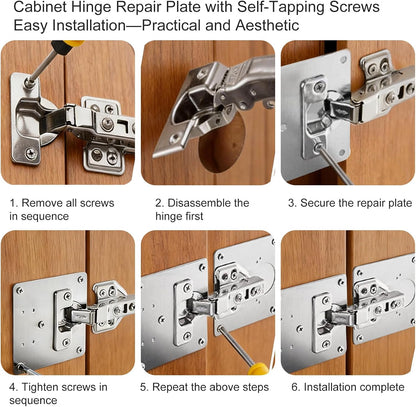 Cabinet Hinge Repair Plate with Self-Tapping Screws
Easy Installation—Practical and Aesthetic

1. Remove all screws in sequence

2. Disassemble the hinge first

3. Secure the repair plate

4. Tighten screws in sequence

5. Repeat the above steps

6. Installation complete