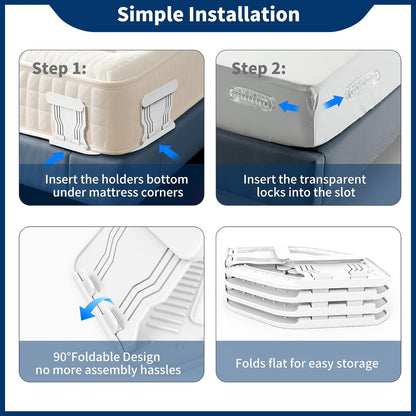 Simple Installation

Step 1:

Insert the holders bottom under mattress corners

Step 2:

Insert the transparent locks into the slot

90°Foldable Design no more assembly hassles

Folds flat for easy storage