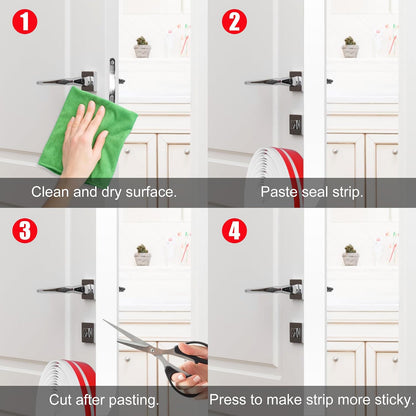 1
Clean and dry surface.

2
Paste seal strip.

3
Cut after pasting.

4
Press to make strip more sticky.