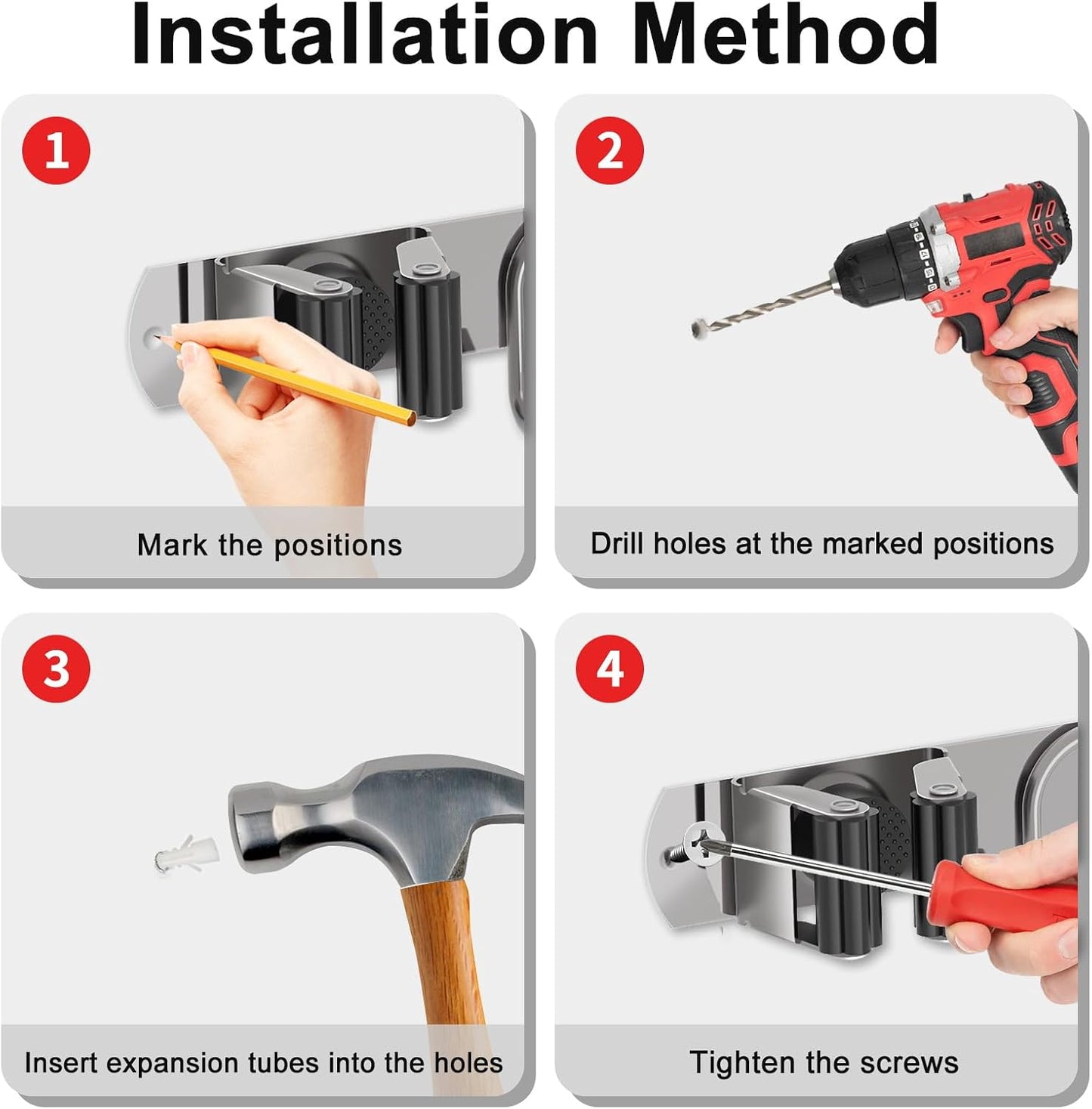 Installation Method

1

Mark the positions

2

Drill holes at the marked positions

3

Insert expansion tubes into the holes

4

Tighten the screws