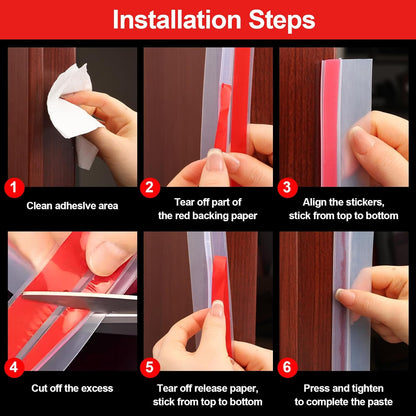 Installation Steps

1

Clean adhesive area

2

Tear off part of the red backing paper

3

Align the stickers, stick from top to bottom

4

Cut off the excess

5

Tear off release paper, stick from top to bottom

6

Press and tighten to complete the paste