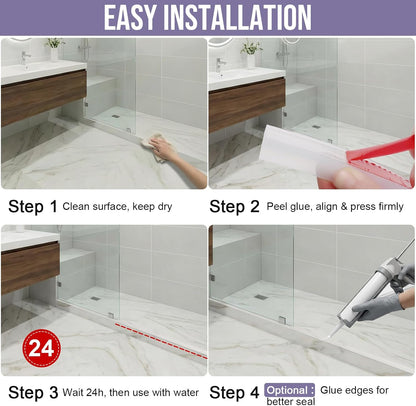 EASY INSTALLATION

Step 1 Clean surface, keep dry

Step 2 Peel glue, align & press firmly

24

Step 3 Wait 24h, then use with water

Step 4 Optional : Glue edges for better seal