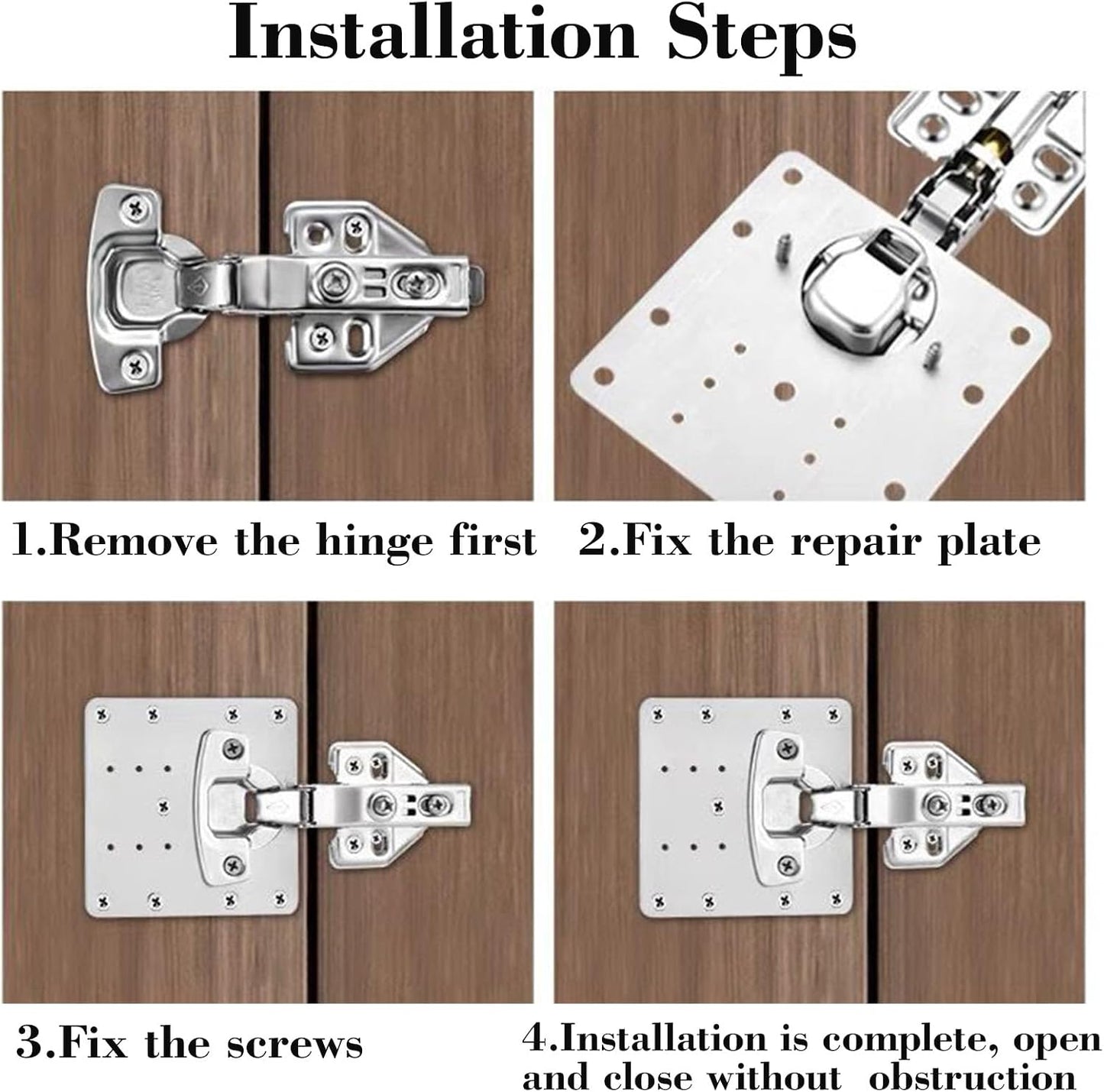 Installation Steps

1.Remove the hinge first

2.Fix the repair plate

3.Fix the screws

4.Installation is complete, open and close without obstruction