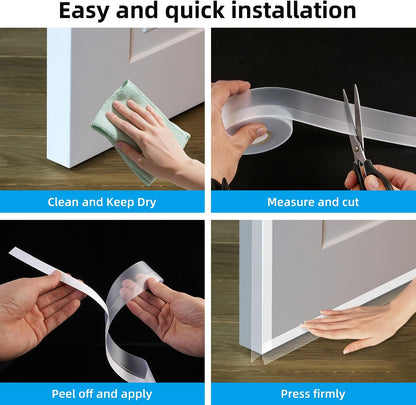 Easy and quick installation

Clean and Keep Dry

Measure and cut

Peel off and apply

Press firmly