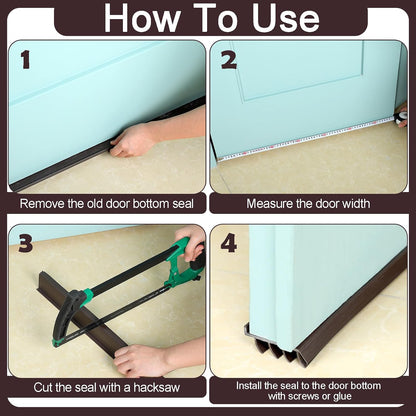 How To Use

1

Remove the old door bottom seal

2

Measure the door width

3

Cut the seal with a hacksaw

4

Install the seal to the door bottom with screws or glue