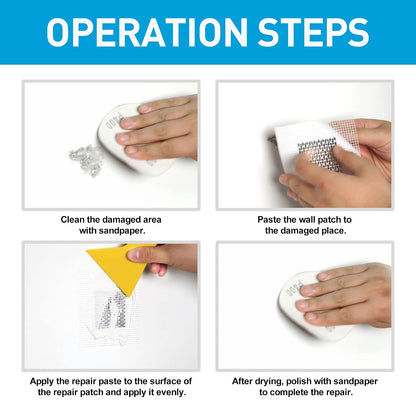 OPERATION STEPS

P400

Clean the damaged area with sandpaper.

Paste the wall patch to the damaged place.

Apply the repair paste to the surface of the repair patch and apply it evenly.

P400

After drying, polish with sandpaper to complete the repair.