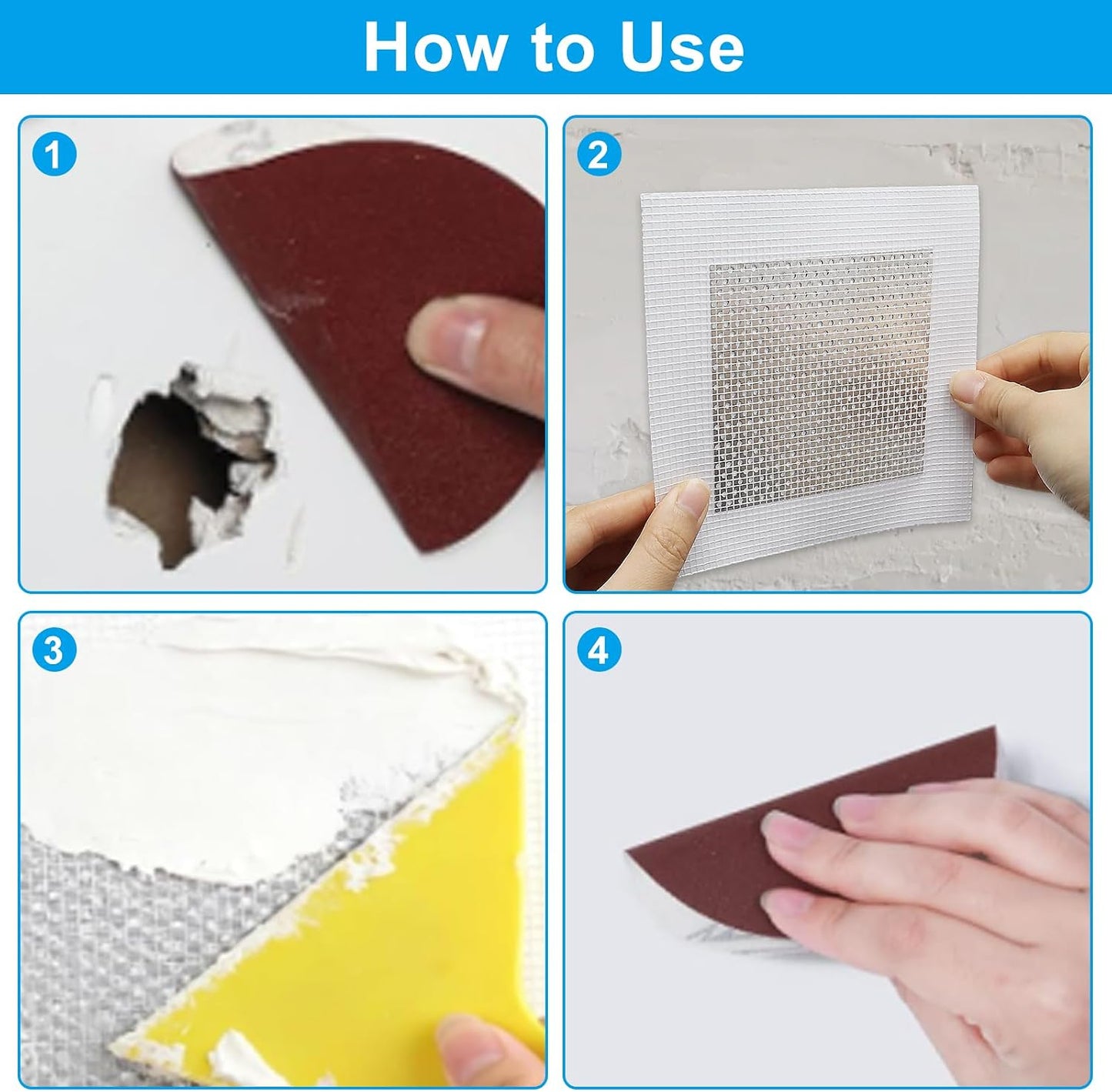 How to Use

1

2

3

4