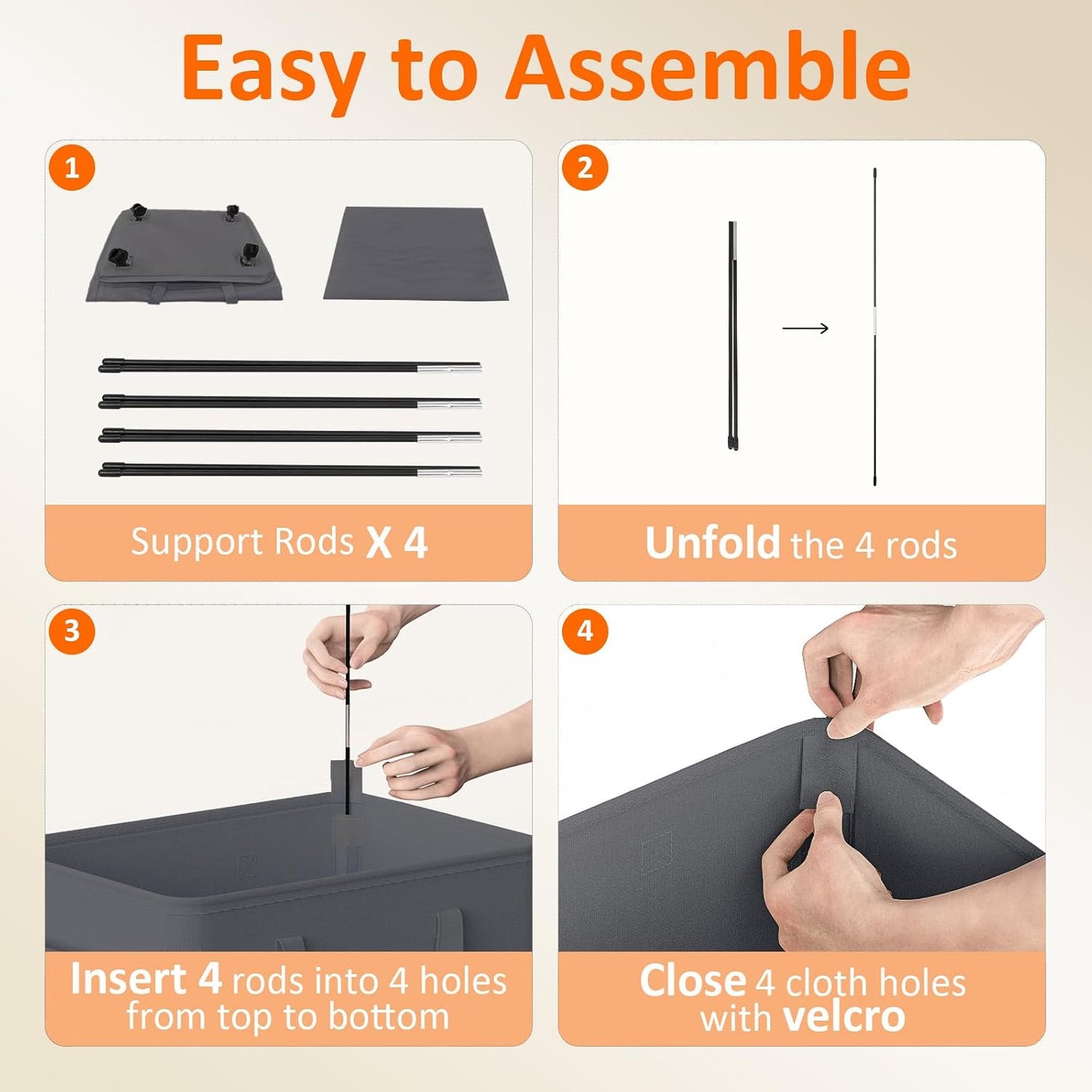 Easy to Assemble

1

Support Rods X 4

2

Unfold the 4 rods

3

Insert 4 rods into 4 holes from top to bottom

4

Close 4 cloth holes with velcro