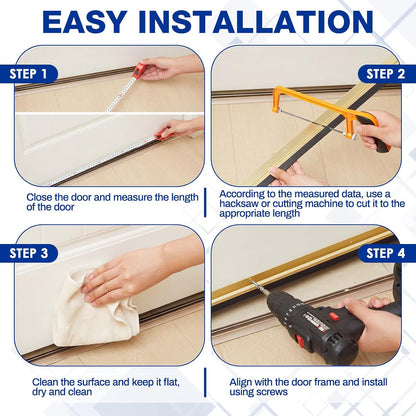 EASY INSTALLATION

STEP 1

Close the door and measure the length of the door

STEP 2

According to the measured data, use a hacksaw or cutting machine to cut it to the appropriate length

STEP 3

Clean the surface and keep it flat, dry and clean

STEP 4

Align with the door frame and install using screws