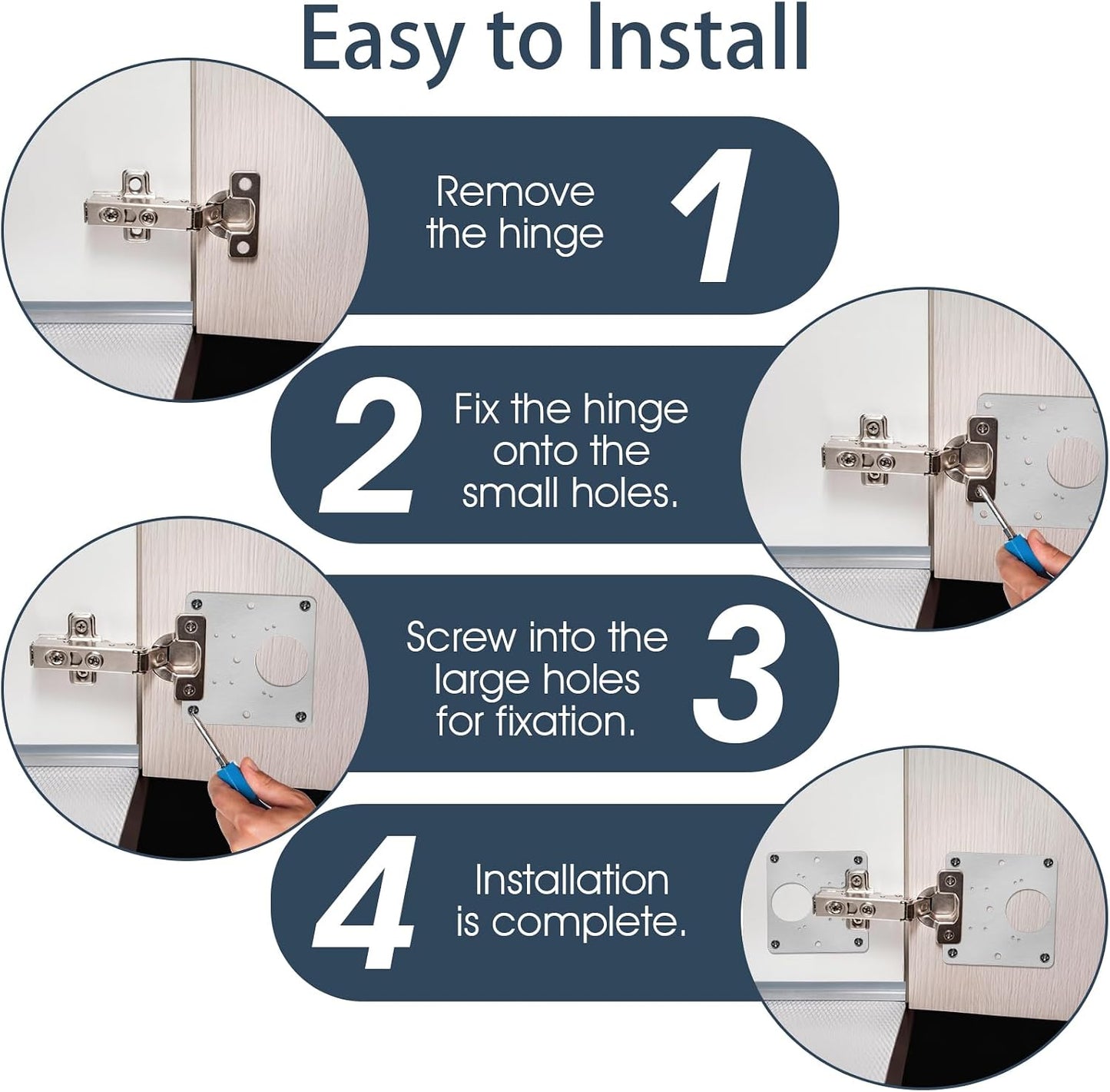 Easy to Install

Remove the hinge 1

2 Fix the hinge onto the small holes.

Screw into the large holes for fixation. 3

4 Installation is complete.