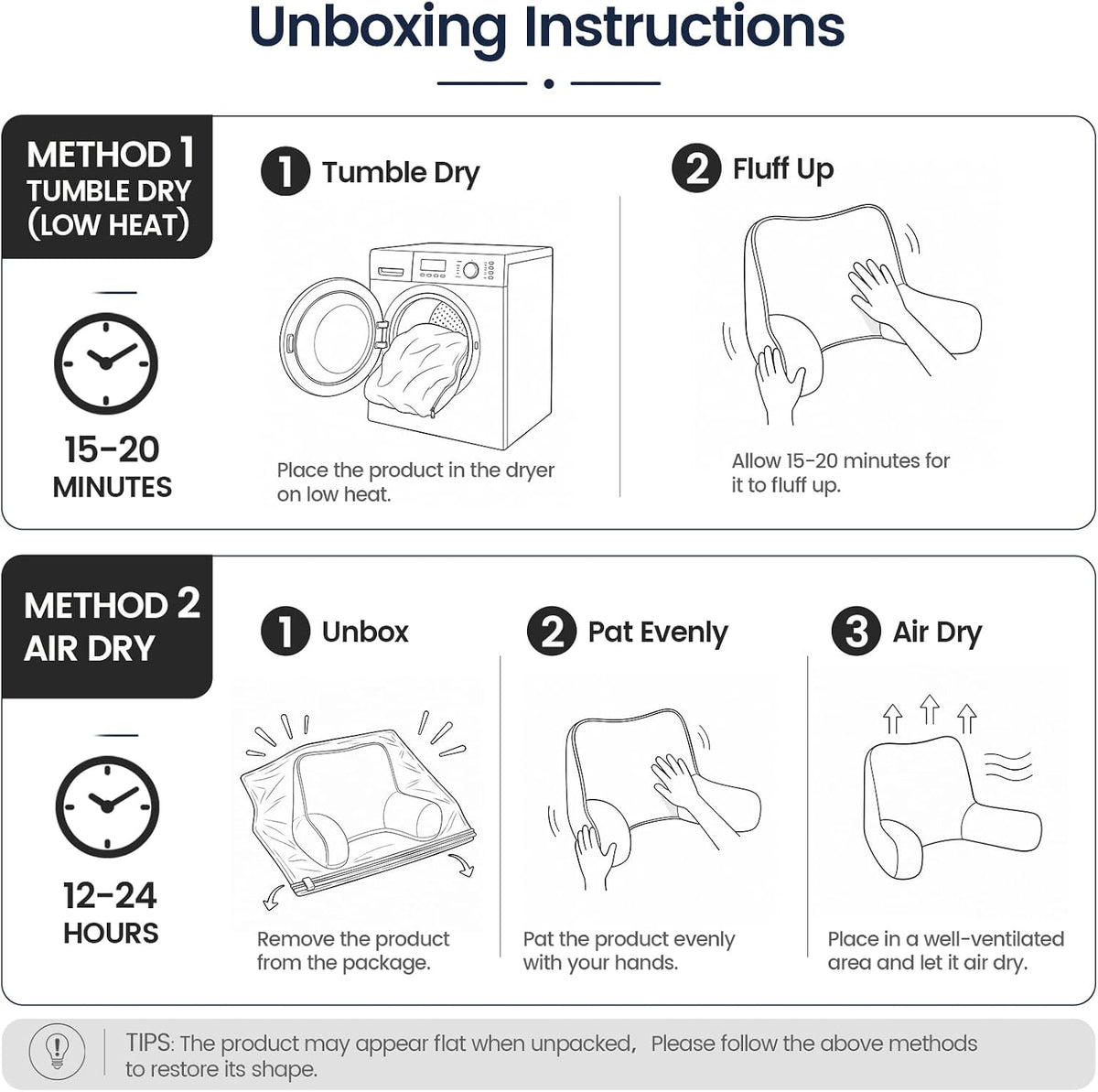 Unboxing Instructions

METHOD 1
TUMBLE DRY
(LOW HEAT)

15-20
MINUTES

1 Tumble Dry

Place the product in the dryer on low heat.

2 Fluff Up

Allow 15-20 minutes for it to fluff up.

METHOD 2
AIR DRY

12-24
HOURS

1 Unbox

Remove the product from the package.

2 Pat Evenly

Pat the product evenly with your hands.

3 Air Dry

Place in a well-ventilated area and let it air dry.

TIPS: The product may appear flat when unpacked, Please follow the above methods to restore its shape.