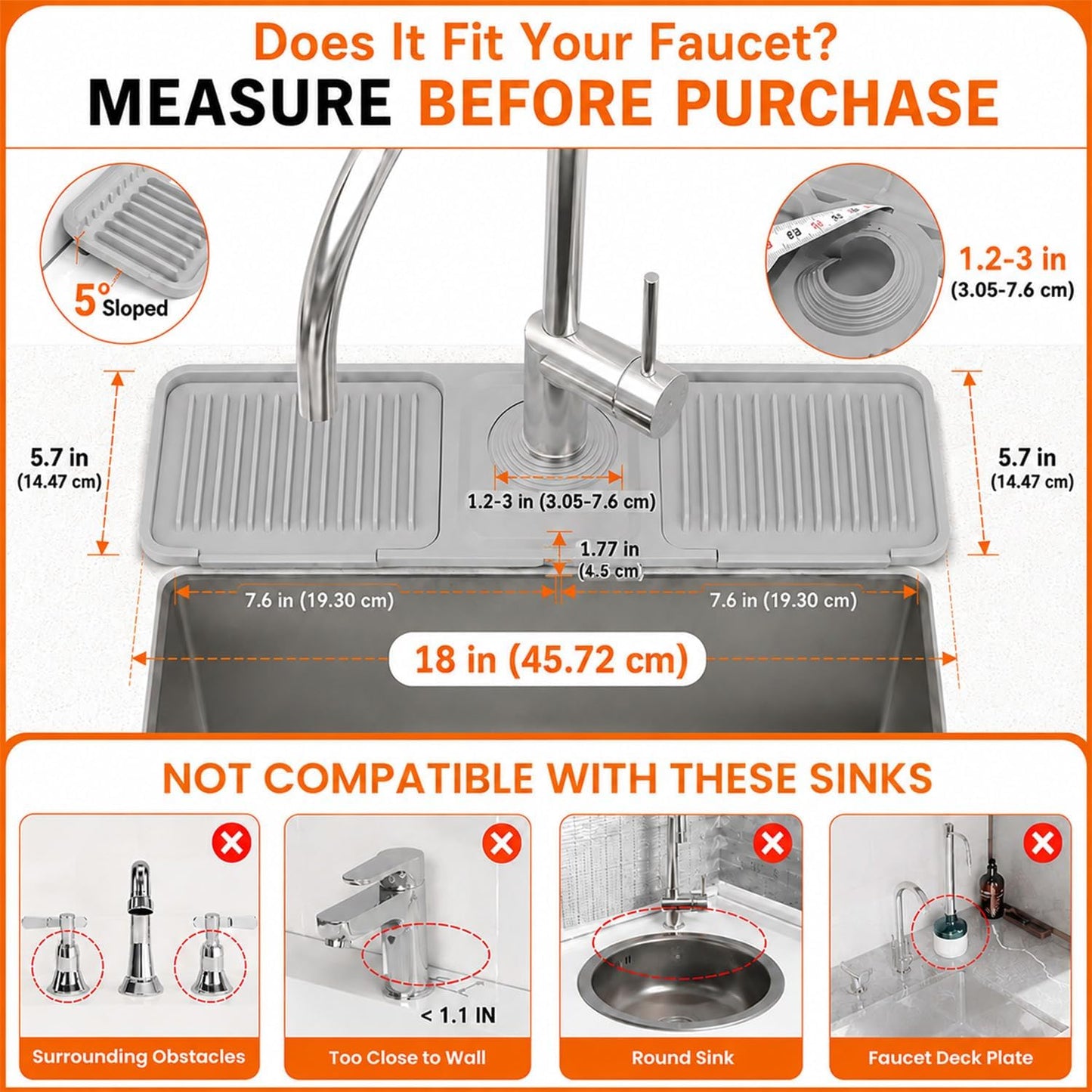 Does It Fit Your Faucet?

MEASURE BEFORE PURCHASE

5° Sloped

1.2-3 in
(3.05-7.6 cm)

5.7 in
(14.47 cm)

1.2-3 in (3.05-7.6 cm)

5.7 in
(14.47 cm)

1.77 in
(4.5 cm)

7.6 in (19.30 cm)

7.6 in (19.30 cm)

18 in (45.72 cm)

NOT COMPATIBLE WITH THESE SINKS

Surrounding Obstacles

< 1.1 IN

Too Close to Wall

Round Sink

Faucet Deck Plate