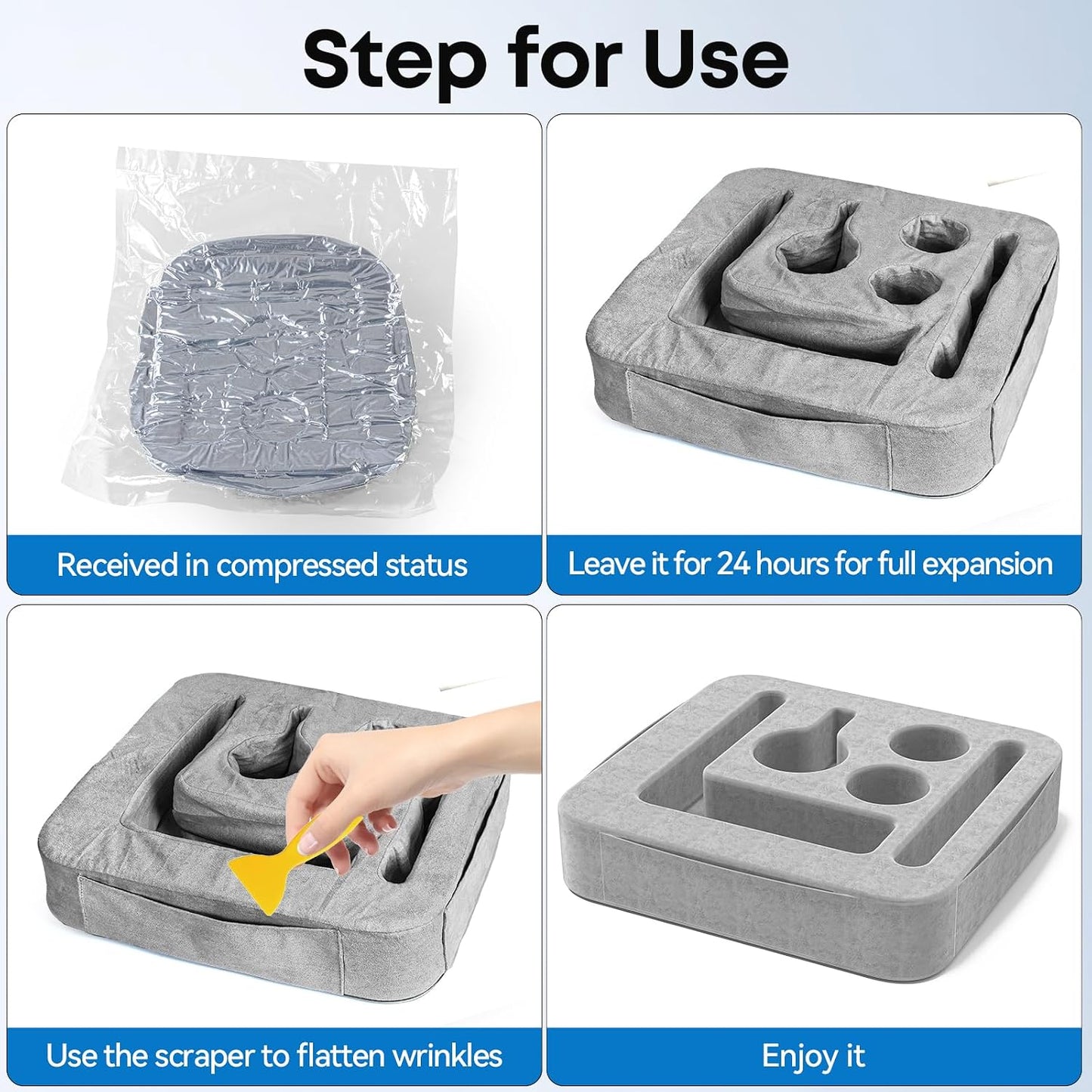 Step for Use

Received in compressed status

Leave it for 24 hours for full expansion

Use the scraper to flatten wrinkles

Enjoy it