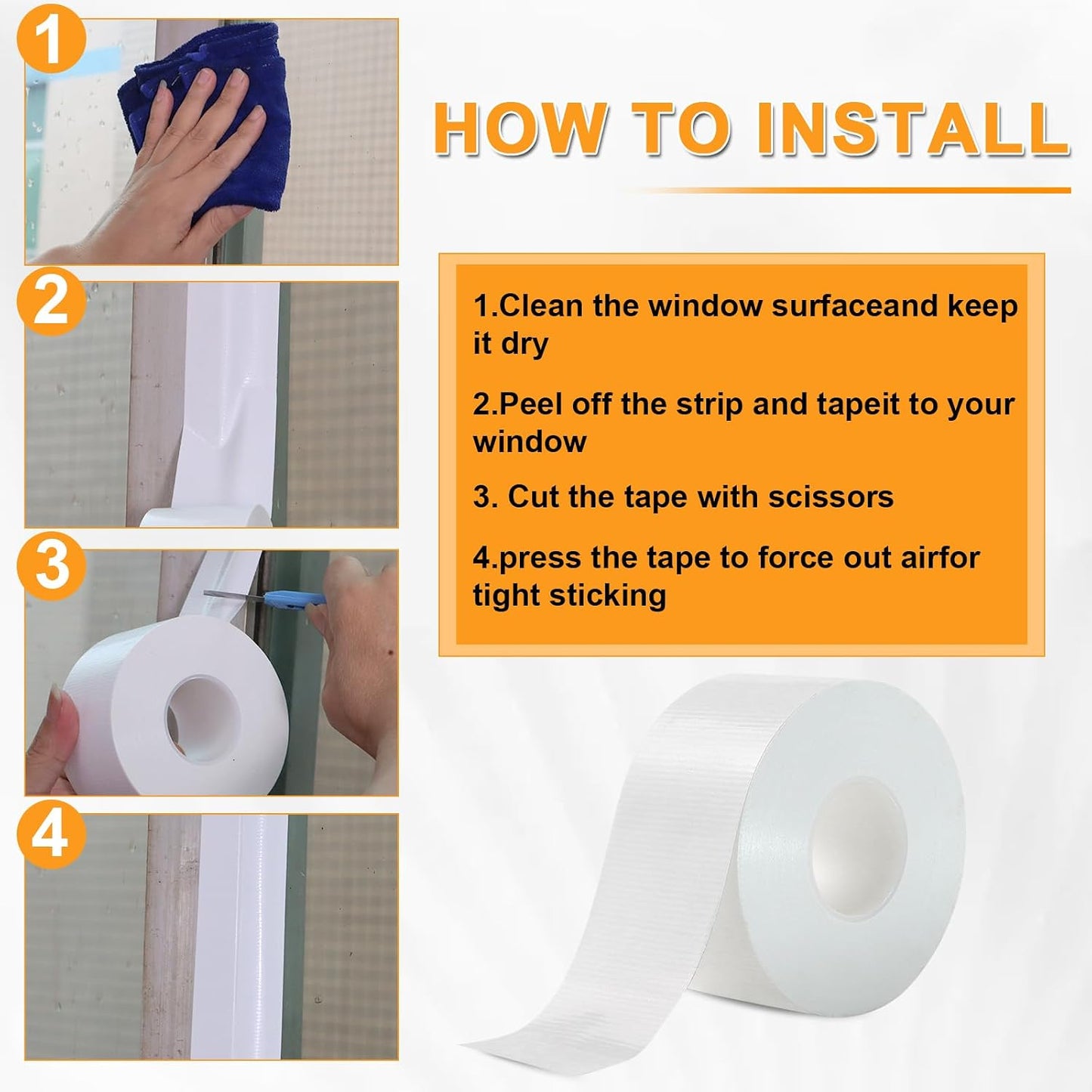 1

2

3

4

HOW TO INSTALL

1.Clean the window surfaceand keep it dry

2.Peel off the strip and tapeit to your window

3. Cut the tape with scissors

4.press the tape to force out airfor tight sticking