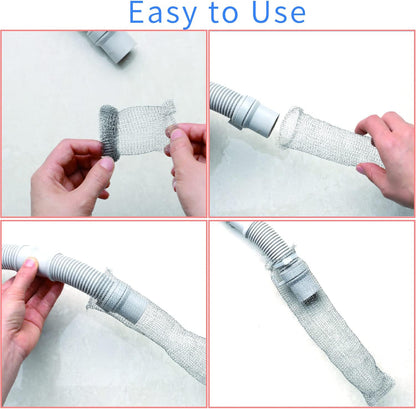 Easy to Use