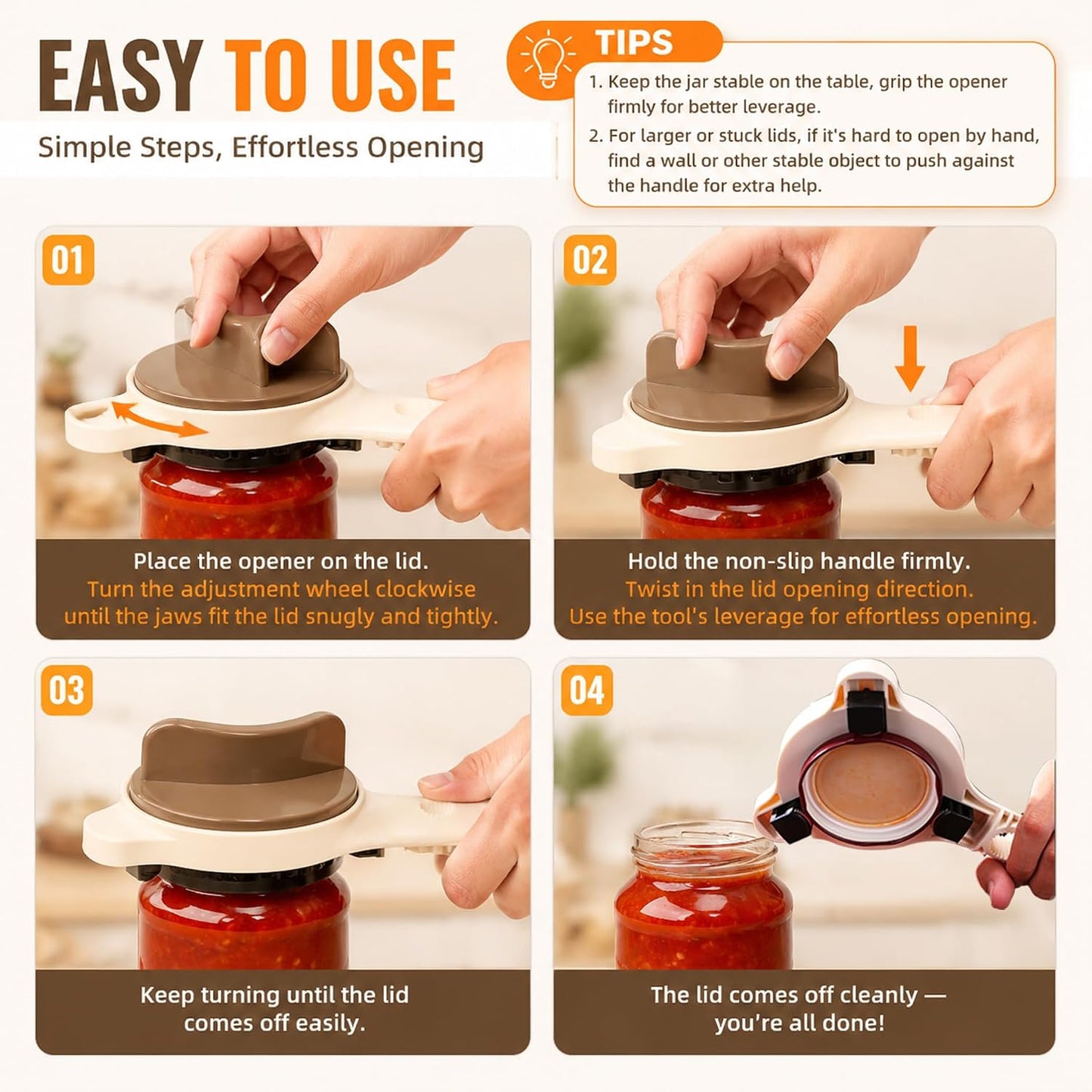 EASY TO USE

Simple Steps, Effortless Opening

TIPS

1. Keep the jar stable on the table, grip the opener firmly for better leverage.

2. For larger or stuck lids, if it's hard to open by hand, find a wall or other stable object to push against the handle for extra help.

01

Place the opener on the lid.
Turn the adjustment wheel clockwise until the jaws fit the lid snugly and tightly.

02

Hold the non-slip handle firmly.
Twist in the lid opening direction.
Use the tool's leverage for effortless opening.

03

Keep turning until the lid comes off easily.

04

The lid comes off cleanly — you're all done!