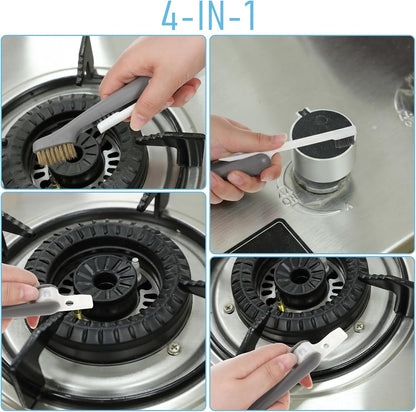 4-IN-1