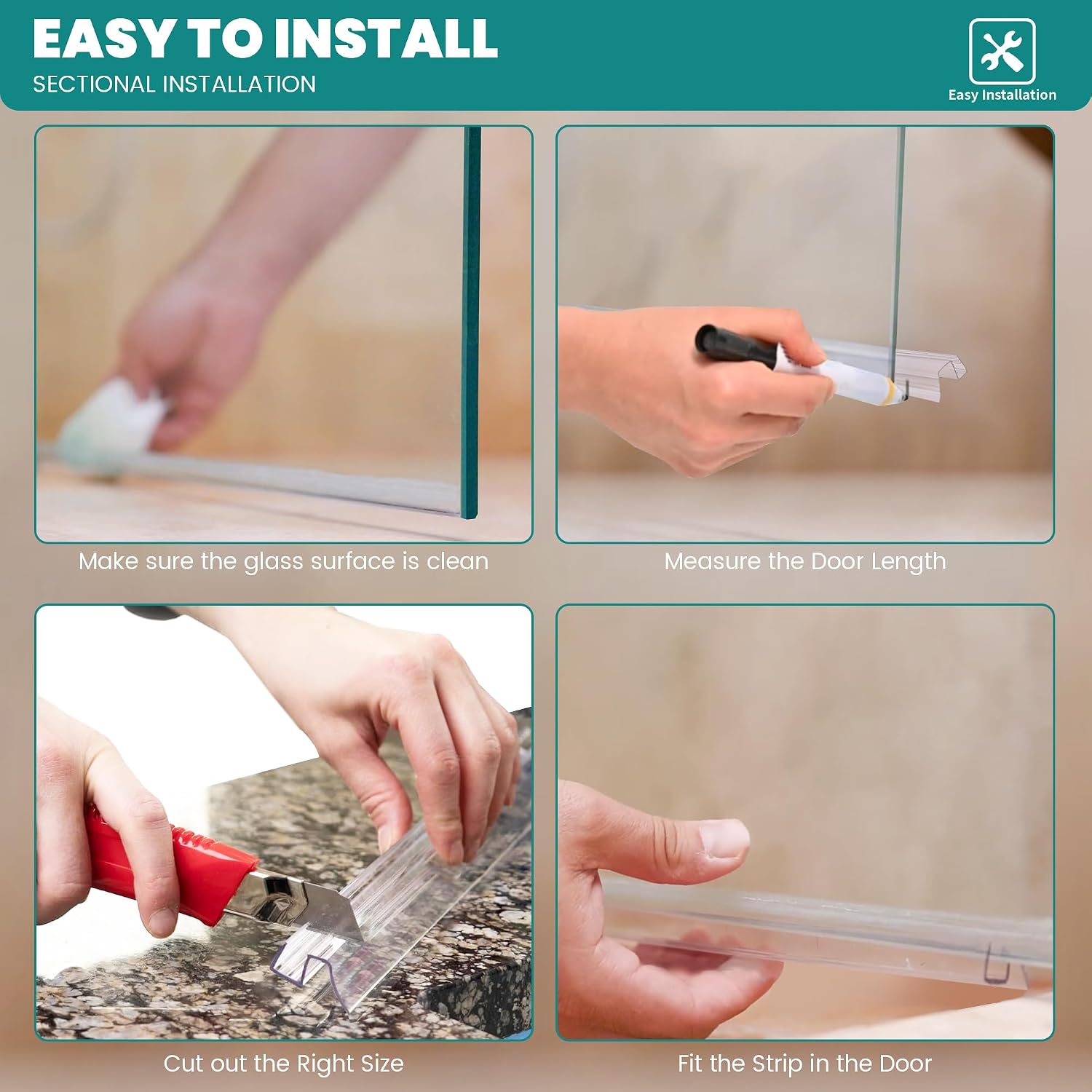 EASY TO INSTALL
SECTIONAL INSTALLATION

Easy Installation

Make sure the glass surface is clean

Measure the Door Length

Cut out the Right Size

Fit the Strip in the Door