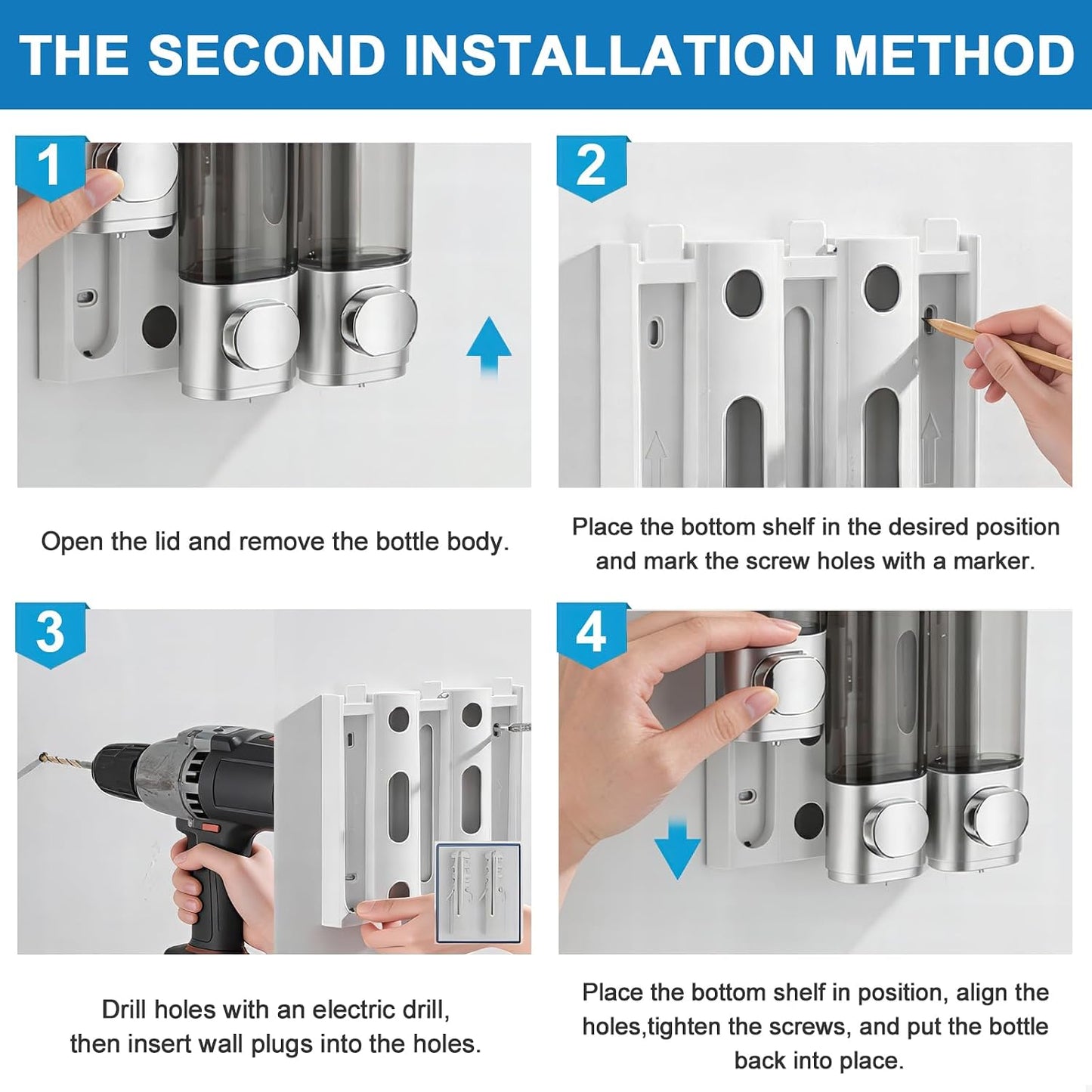 THE SECOND INSTALLATION METHOD

1

Open the lid and remove the bottle body.

2

Place the bottom shelf in the desired position and mark the screw holes with a marker.

3

Drill holes with an electric drill, then insert wall plugs into the holes.

4

Place the bottom shelf in position, align the holes,tighten the screws, and put the bottle back into place.