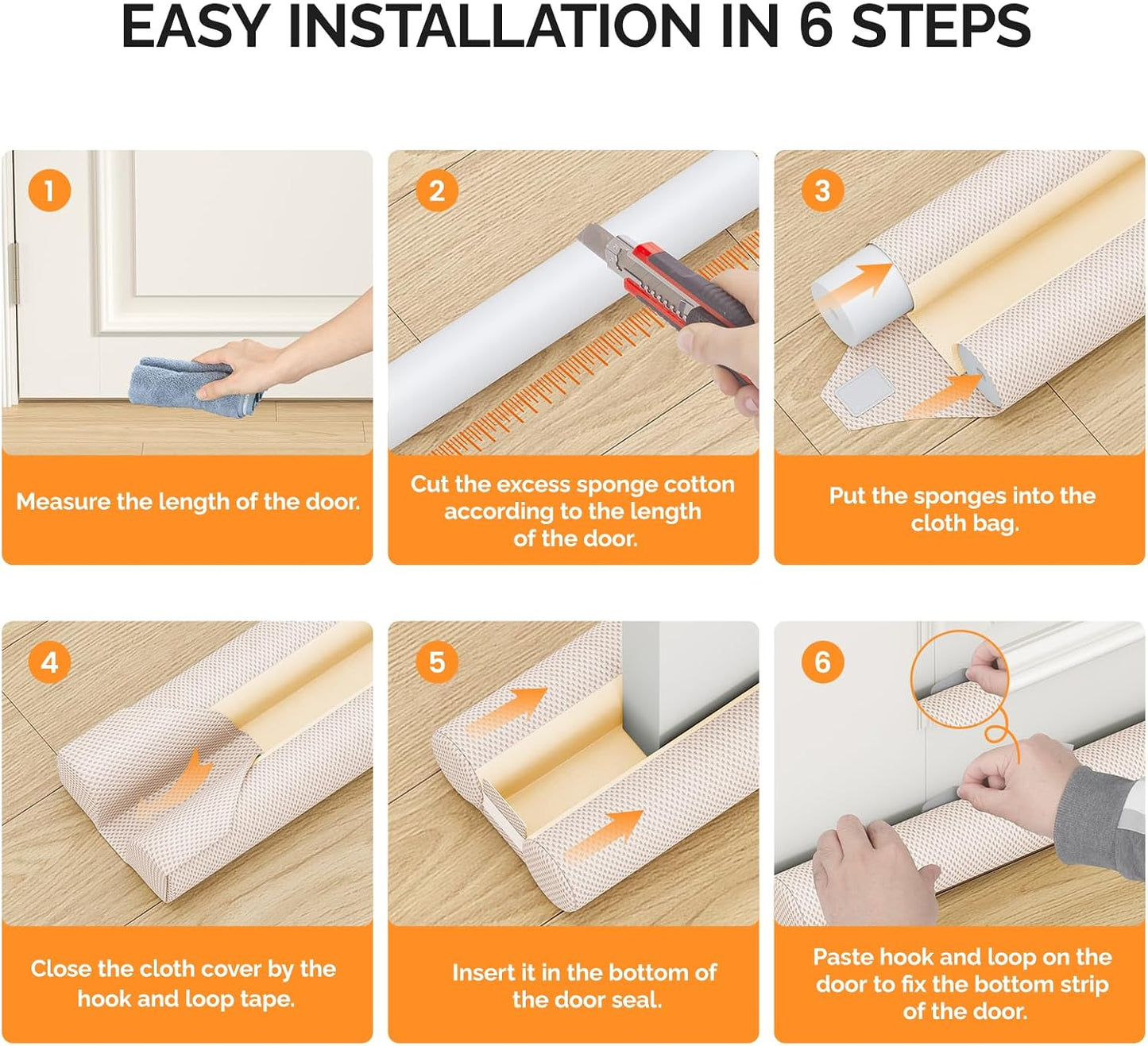 EASY INSTALLATION IN 6 STEPS

1

Measure the length of the door.

2

Cut the excess sponge cotton according to the length of the door.

3

Put the sponges into the cloth bag.

4

Close the cloth cover by the hook and loop tape.

5

Insert it in the bottom of the door seal.

6

Paste hook and loop on the door to fix the bottom strip of the door.