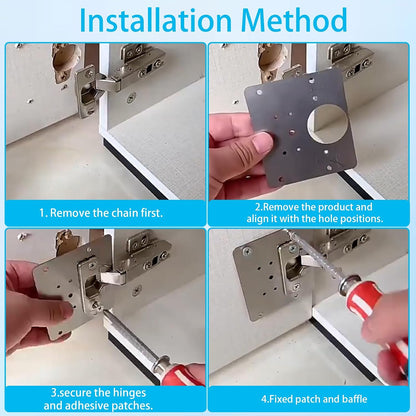 Installation Method

1. Remove the chain first.

2.Remove the product and align it with the hole positions.

3.secure the hinges and adhesive patches.

4.Fixed patch and baffle