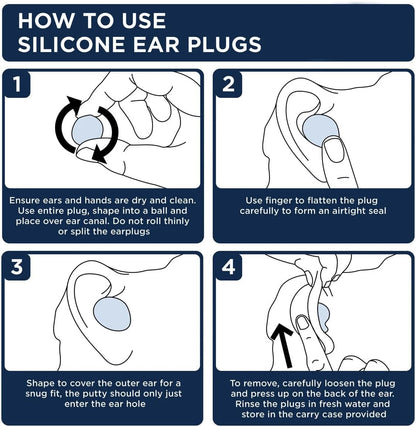 HOW TO USE SILICONE EAR PLUGS

1

Ensure ears and hands are dry and clean. Use entire plug, shape into a ball and place over ear canal. Do not roll thinly or split the earplugs

2

Use finger to flatten the plug carefully to form an airtight seal

3

Shape to cover the outer ear for a snug fit, the putty should only just enter the ear hole

4

To remove, carefully loosen the plug and press up on the back of the ear. Rinse the plugs in fresh water and store in the carry case provided