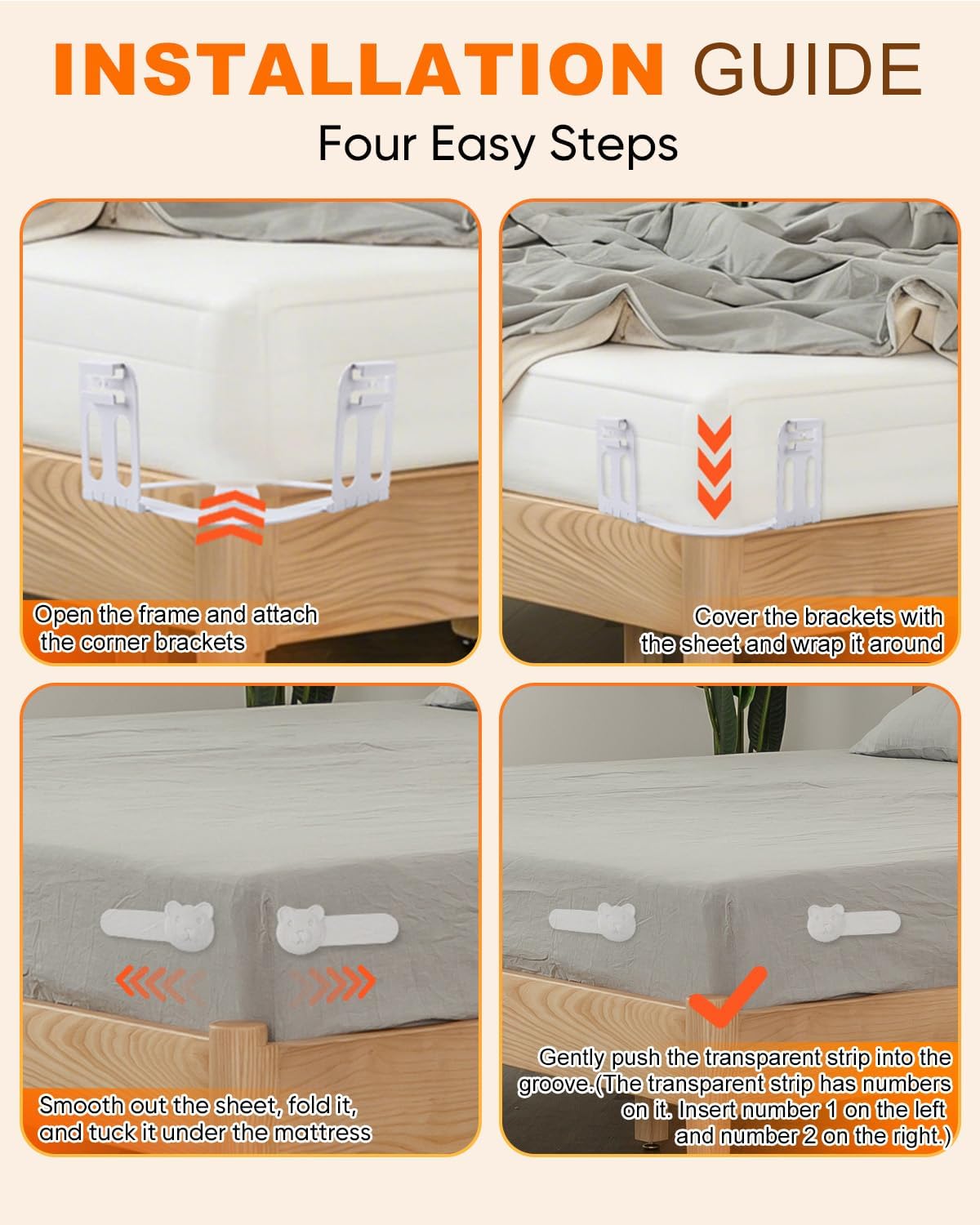 INSTALLATION GUIDE

Four Easy Steps

Open the frame and attach the corner brackets

Cover the brackets with the sheet and wrap it around

Smooth out the sheet, fold it, and tuck it under the mattress

Gently push the transparent strip into the groove.(The transparent strip has numbers on it. Insert number 1 on the left and number 2 on the right.)