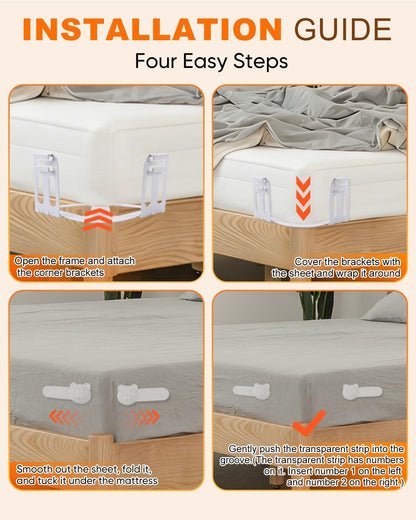 INSTALLATION GUIDE
Four Easy Steps

Open the frame and attach the corner brackets

Cover the brackets with the sheet and wrap it around

Smooth out the sheet, fold it, and tuck it under the mattress

Gently push the transparent strip into the groove.(The transparent strip has numbers on it. Insert number 1 on the left and number 2 on the right.)