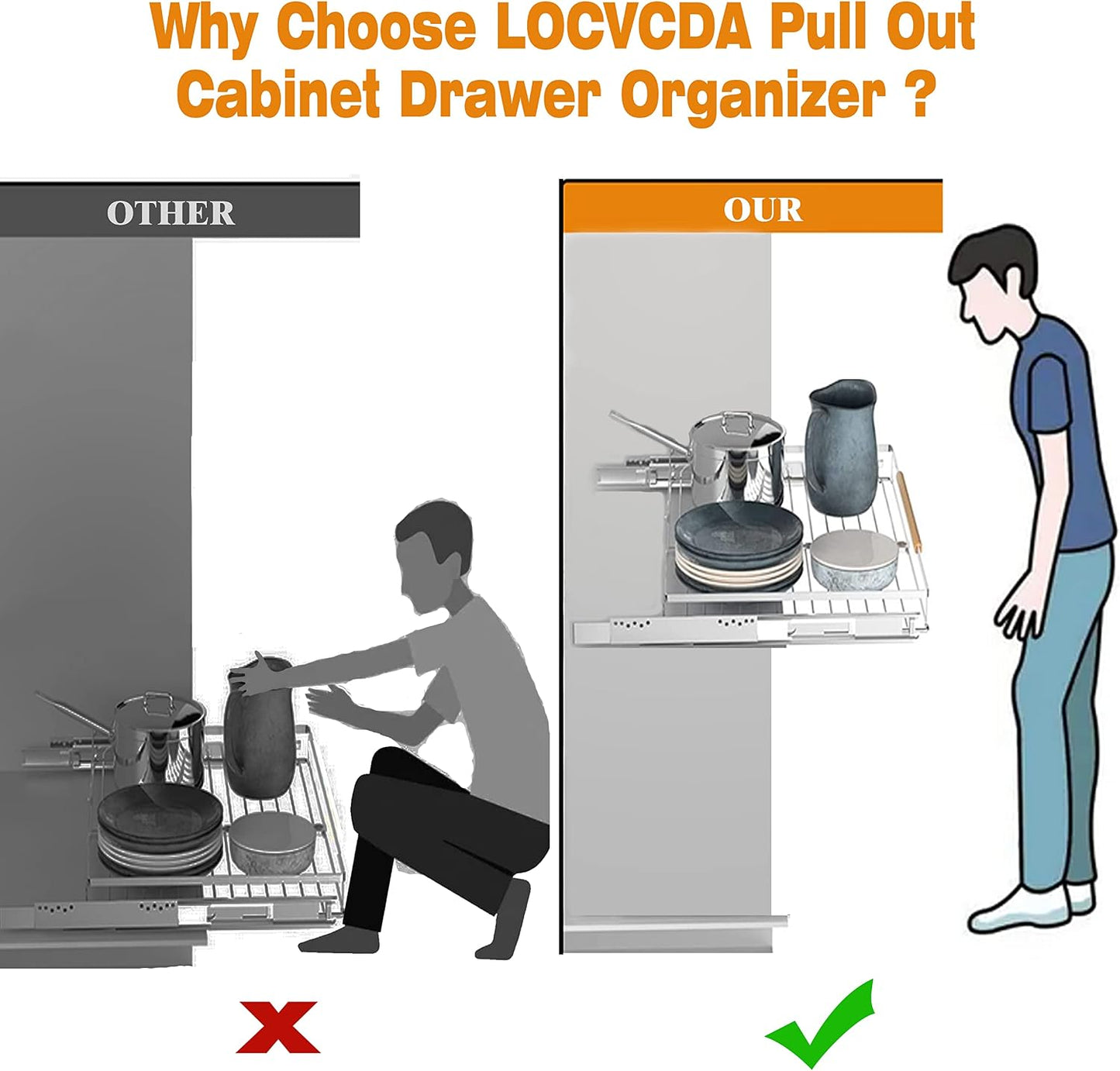 Why Choose LOCVCDA Pull Out Cabinet Drawer Organizer ?

OTHER

OUR