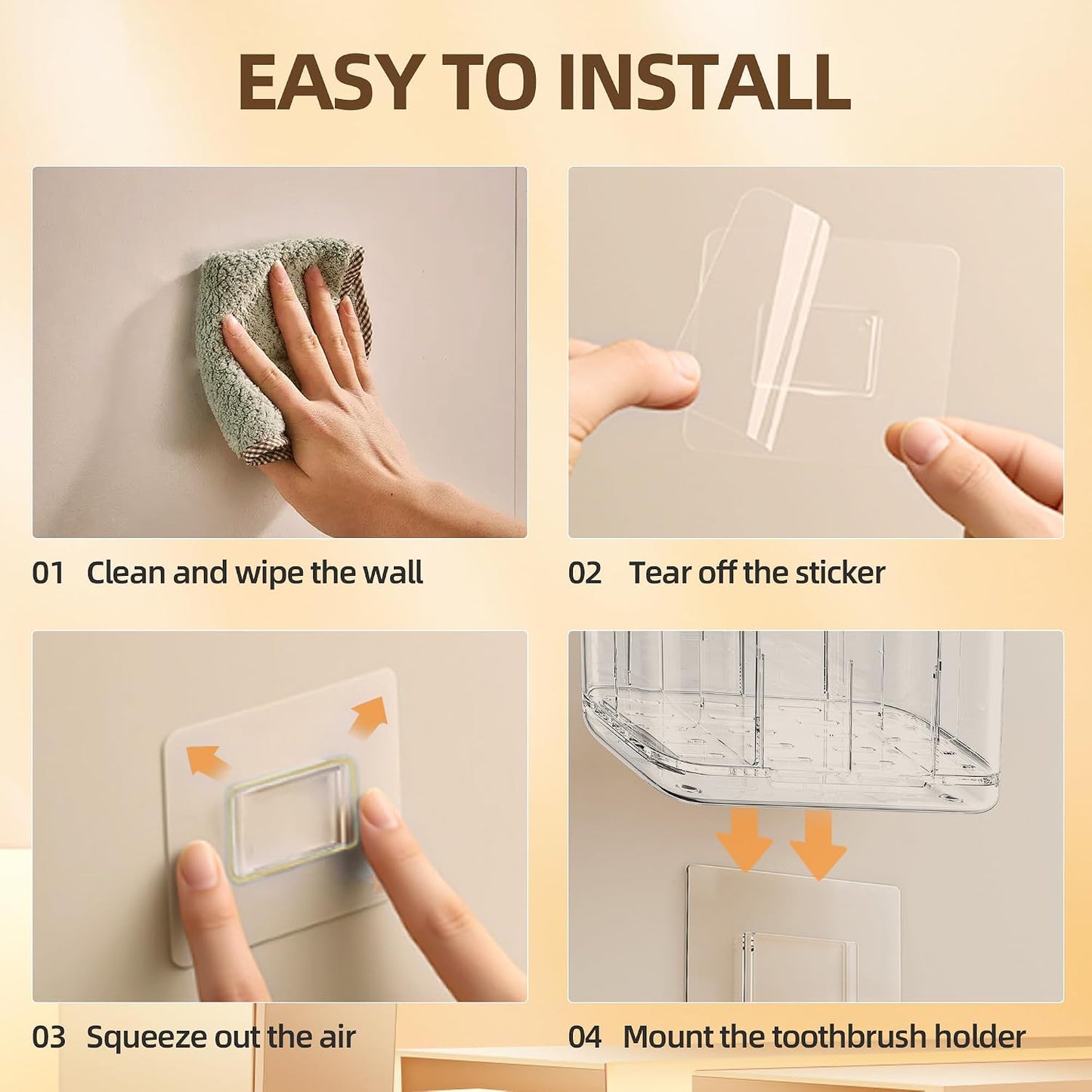 EASY TO INSTALL

01 Clean and wipe the wall

02 Tear off the sticker

03 Squeeze out the air

04 Mount the toothbrush holder