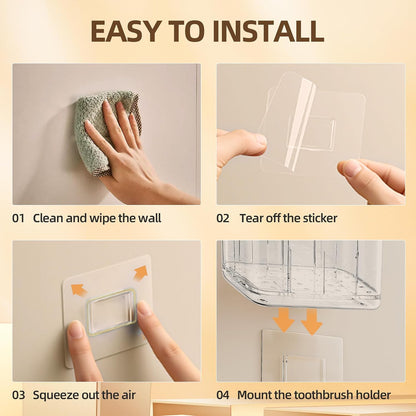 EASY TO INSTALL

01 Clean and wipe the wall

02 Tear off the sticker

03 Squeeze out the air

04 Mount the toothbrush holder