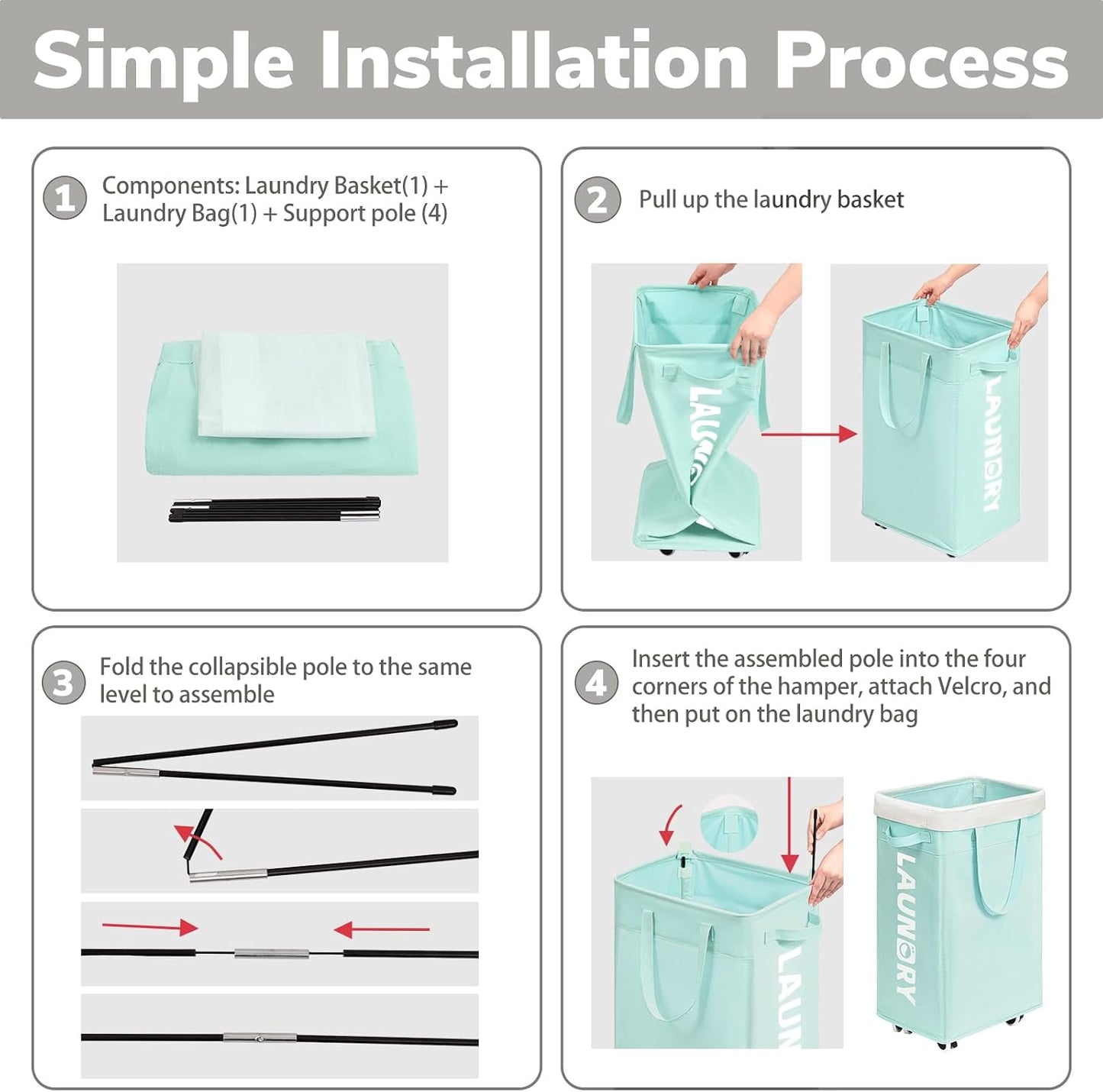 Simple Installation Process

1 Components: Laundry Basket(1) + Laundry Bag(1) + Support pole (4)

2 Pull up the laundry basket

LAUN

LAUNDRY

3 Fold the collapsible pole to the same level to assemble

4 Insert the assembled pole into the four corners of the hamper, attach Velcro, and then put on the laundry bag

LAUN

LAUNDRY