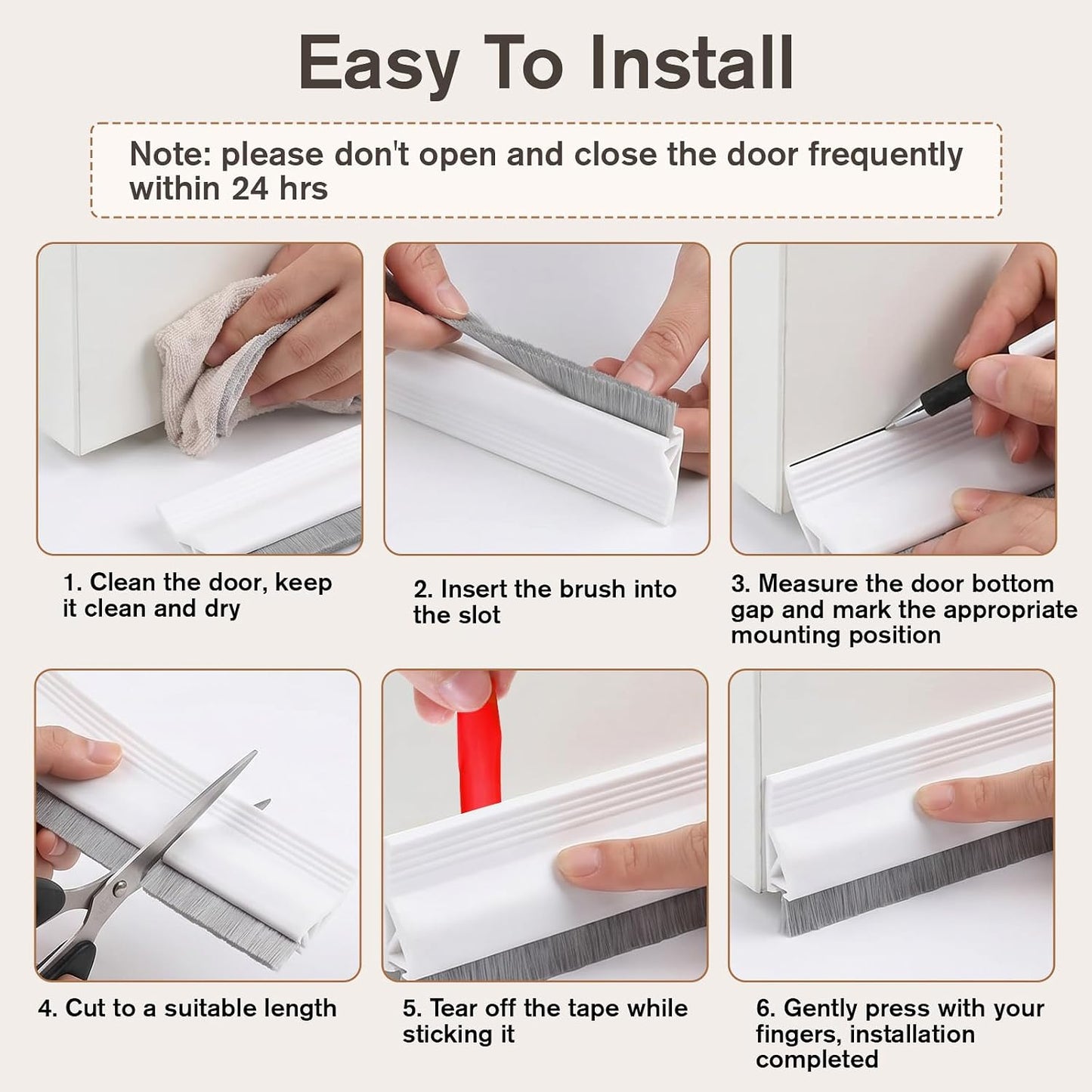 Easy To Install

Note: please don't open and close the door frequently within 24 hrs

1. Clean the door, keep it clean and dry

2. Insert the brush into the slot

3. Measure the door bottom gap and mark the appropriate mounting position

4. Cut to a suitable length

5. Tear off the tape while sticking it

6. Gently press with your fingers, installation completed