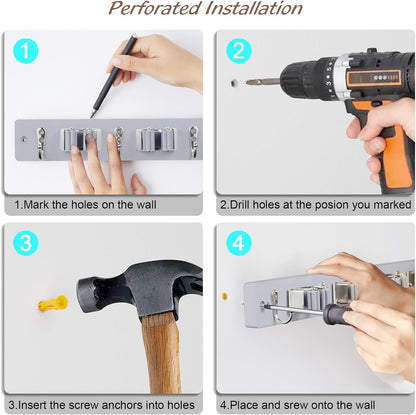 Perforated Installation

1

1.Mark the holes on the wall

2

2.Drill holes at the posion you marked

3

3.Insert the screw anchors into holes

4

4.Place and srew onto the wall