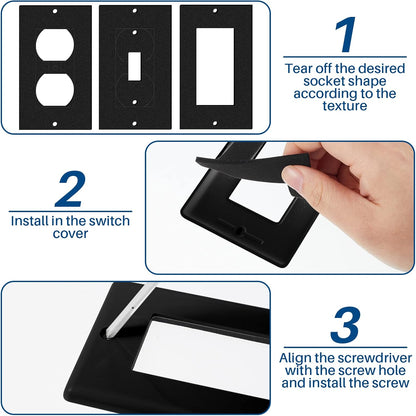 1

Tear off the desired socket shape according to the texture

2

Install in the switch cover

3

Align the screwdriver with the screw hole and install the screw