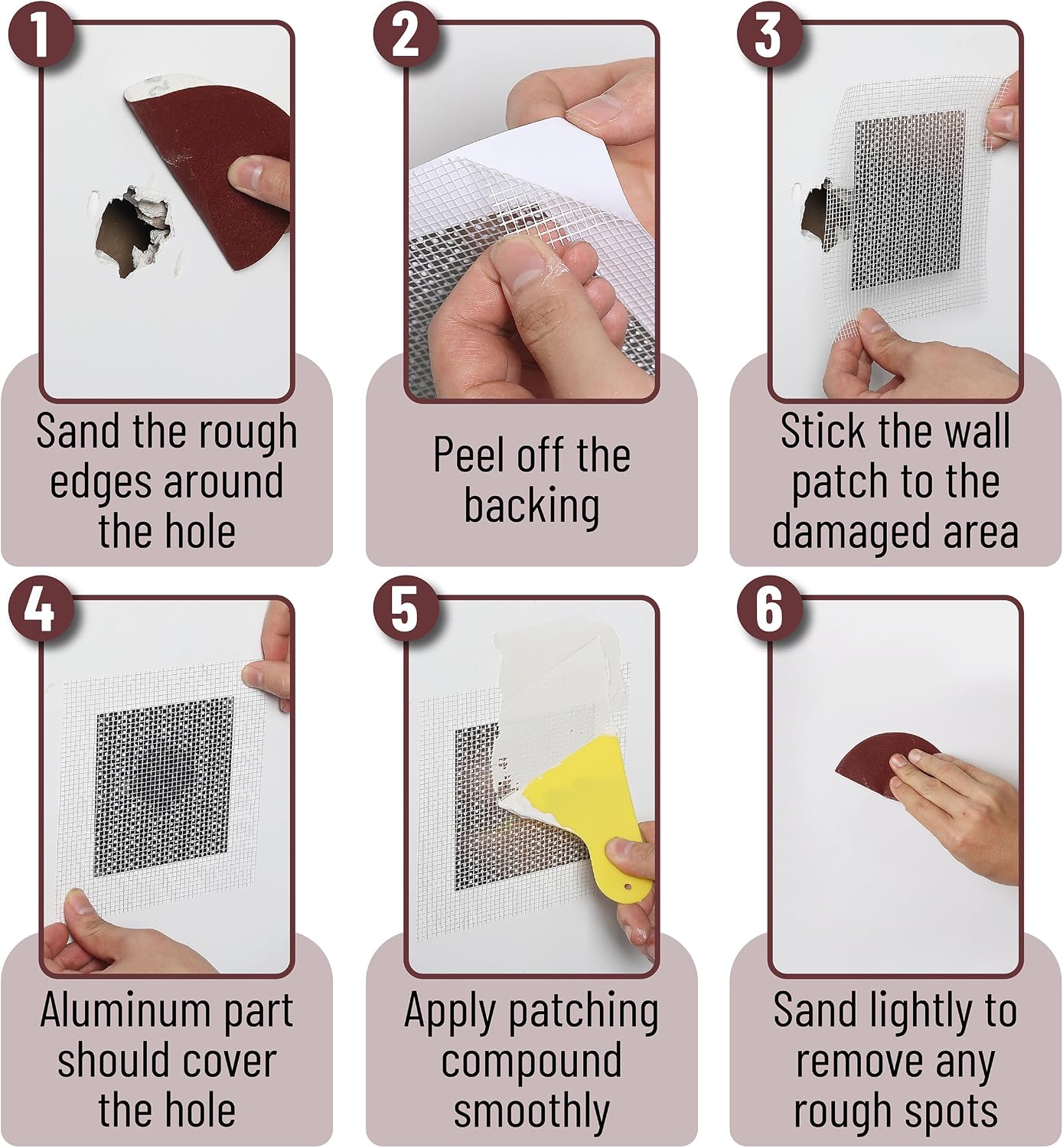 1

Sand the rough edges around the hole

2

Peel off the backing

3

Stick the wall patch to the damaged area

4

Aluminum part should cover the hole

5

Apply patching compound smoothly

6

Sand lightly to remove any rough spots