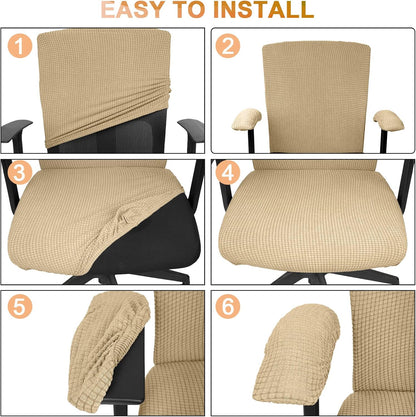 EASY TO INSTALL

1

2

3

4

5

6