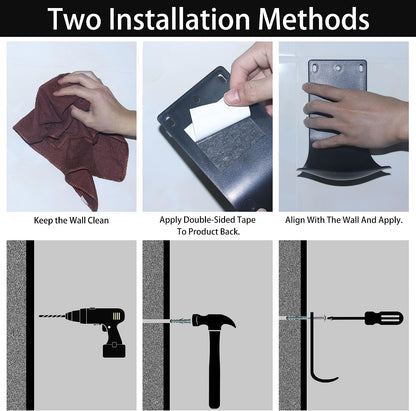 Two Installation Methods

Keep the Wall Clean

Apply Double-Sided Tape To Product Back.

Align With The Wall And Apply.