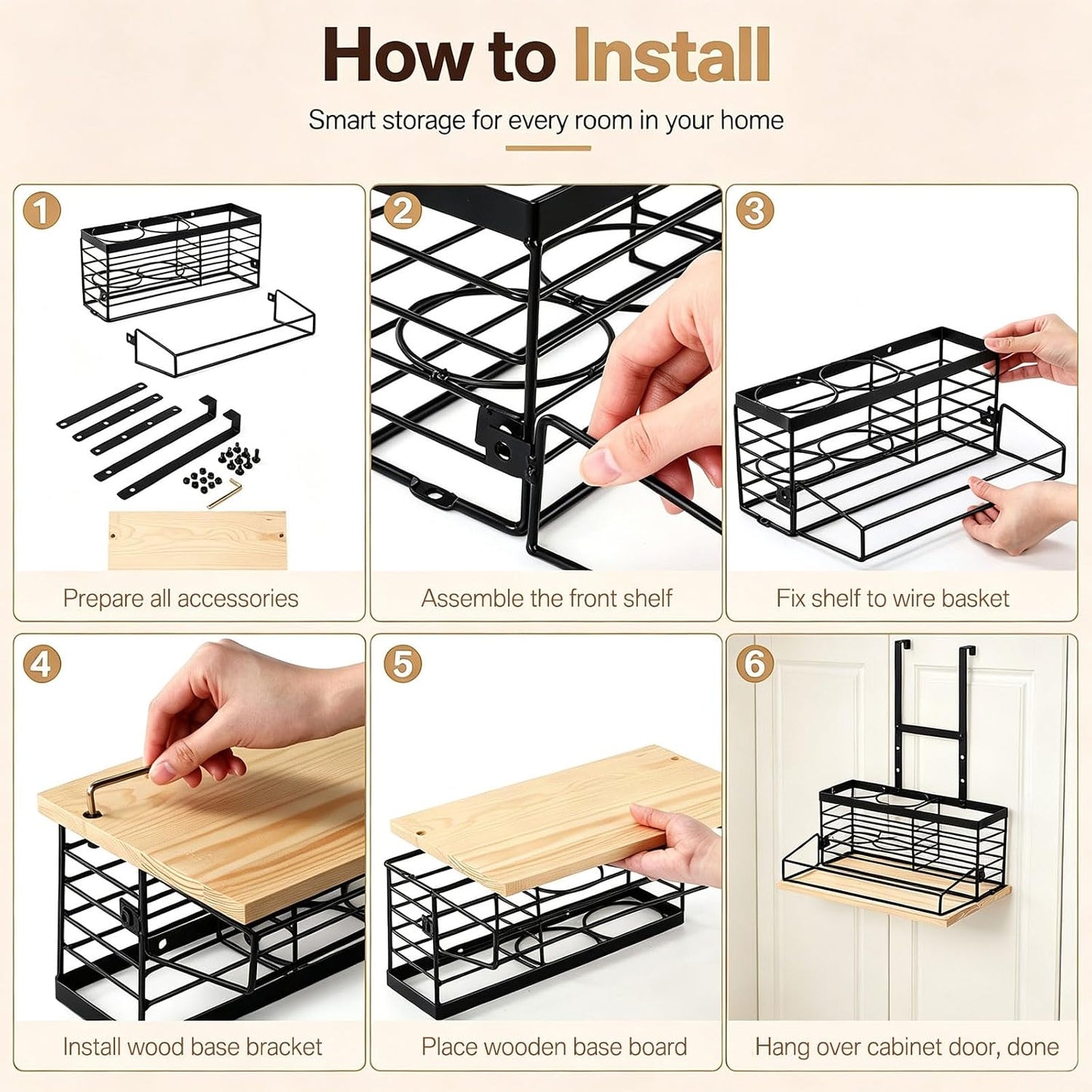 How to Install

Smart storage for every room in your home

1

Prepare all accessories

2

Assemble the front shelf

3

Fix shelf to wire basket

4

Install wood base bracket

5

Place wooden base board

6

Hang over cabinet door, done