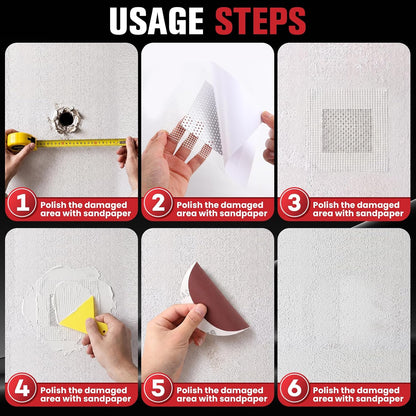 USAGE STEPS

1 Polish the damaged area with sandpaper

2 Polish the damaged area with sandpaper

3 Polish the damaged area with sandpaper

4 Polish the damaged area with sandpaper

5 Polish the damaged area with sandpaper

6 Polish the damaged area with sandpaper