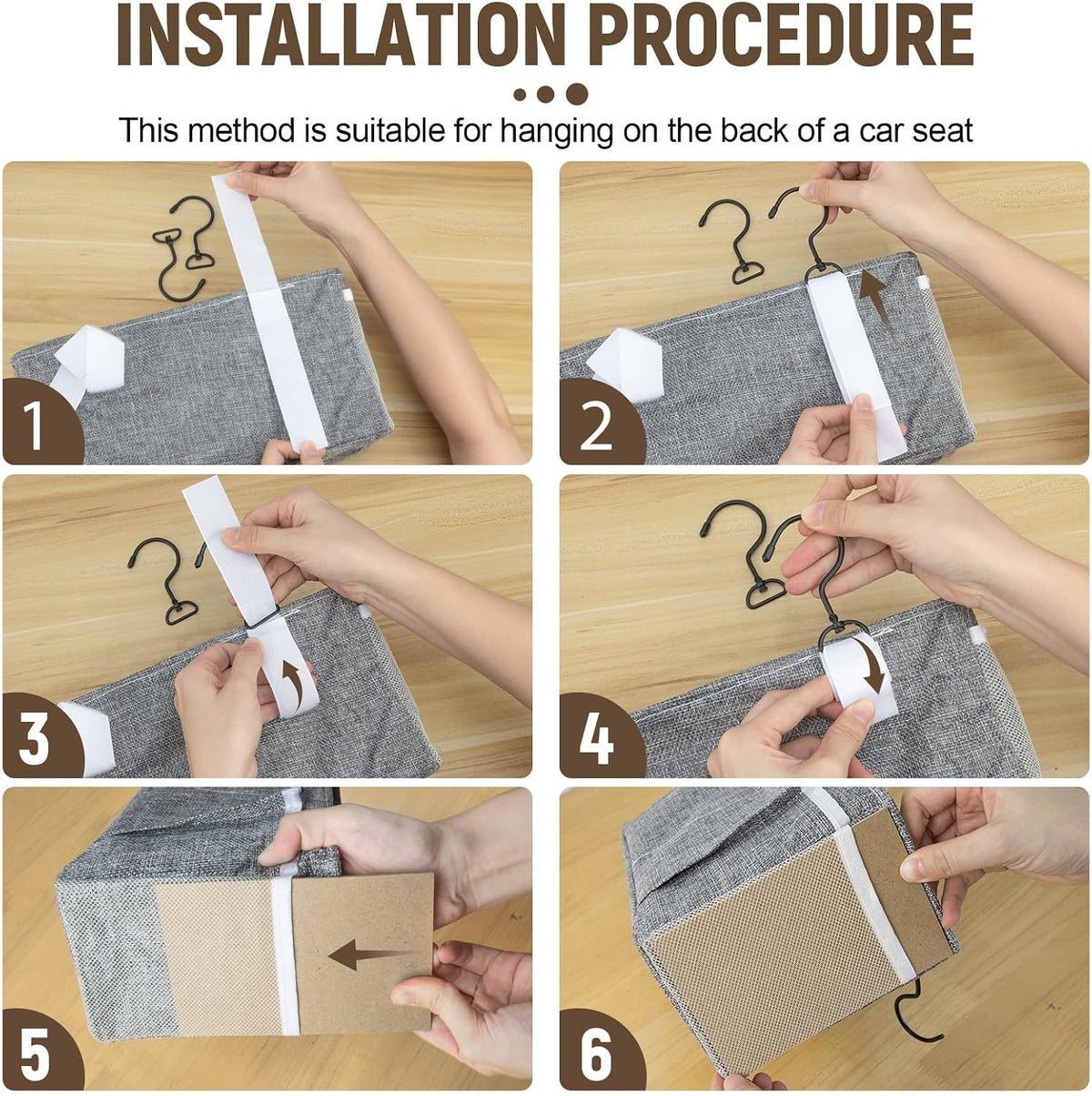 INSTALLATION PROCEDURE

This method is suitable for hanging on the back of a car seat

1

2

3

4

5

6