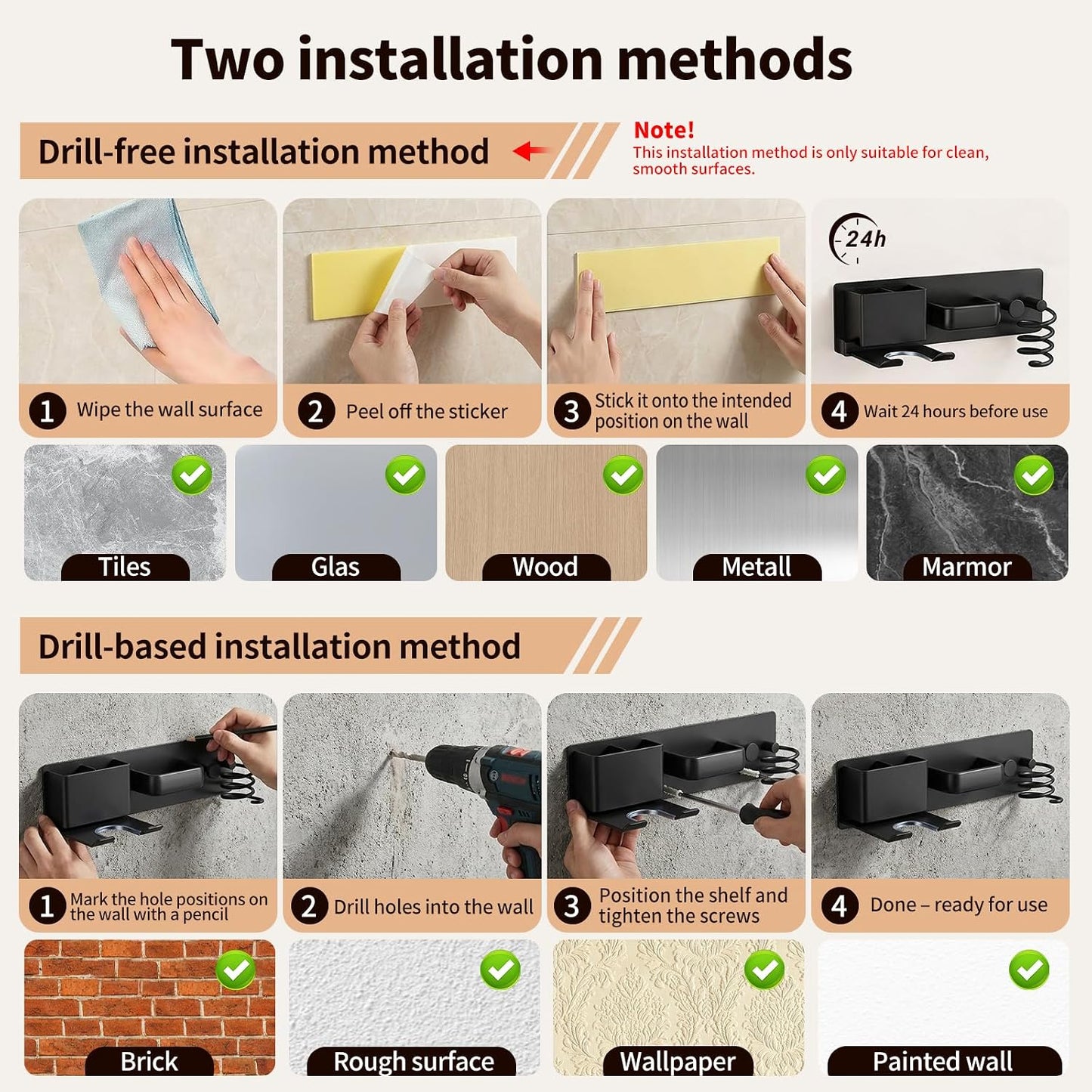 Two installation methods

Drill-free installation method

Note!
This installation method is only suitable for clean, smooth surfaces.

24h

1 Wipe the wall surface

2 Peel off the sticker

3 Stick it onto the intended position on the wall

4 Wait 24 hours before use

Tiles

Glas

Wood

Metall

Marmor

Drill-based installation method

1 Mark the hole positions on the wall with a pencil

2 Drill holes into the wall

3 Position the shelf and tighten the screws

4 Done – ready for use

Brick

Rough surface

Wallpaper

Painted wall