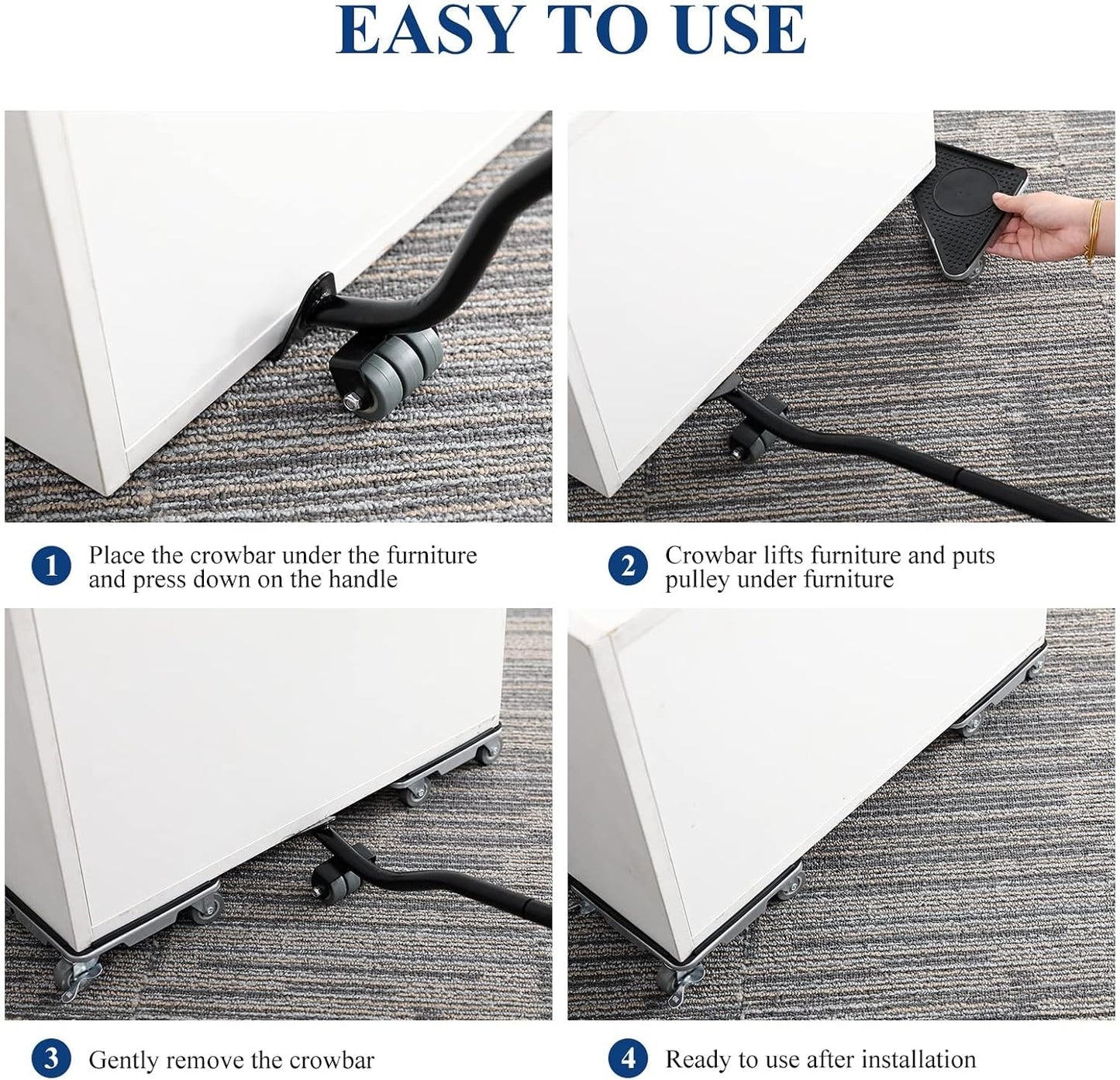 EASY TO USE

1 Place the crowbar under the furniture and press down on the handle

2 Crowbar lifts furniture and puts pulley under furniture

3 Gently remove the crowbar

4 Ready to use after installation