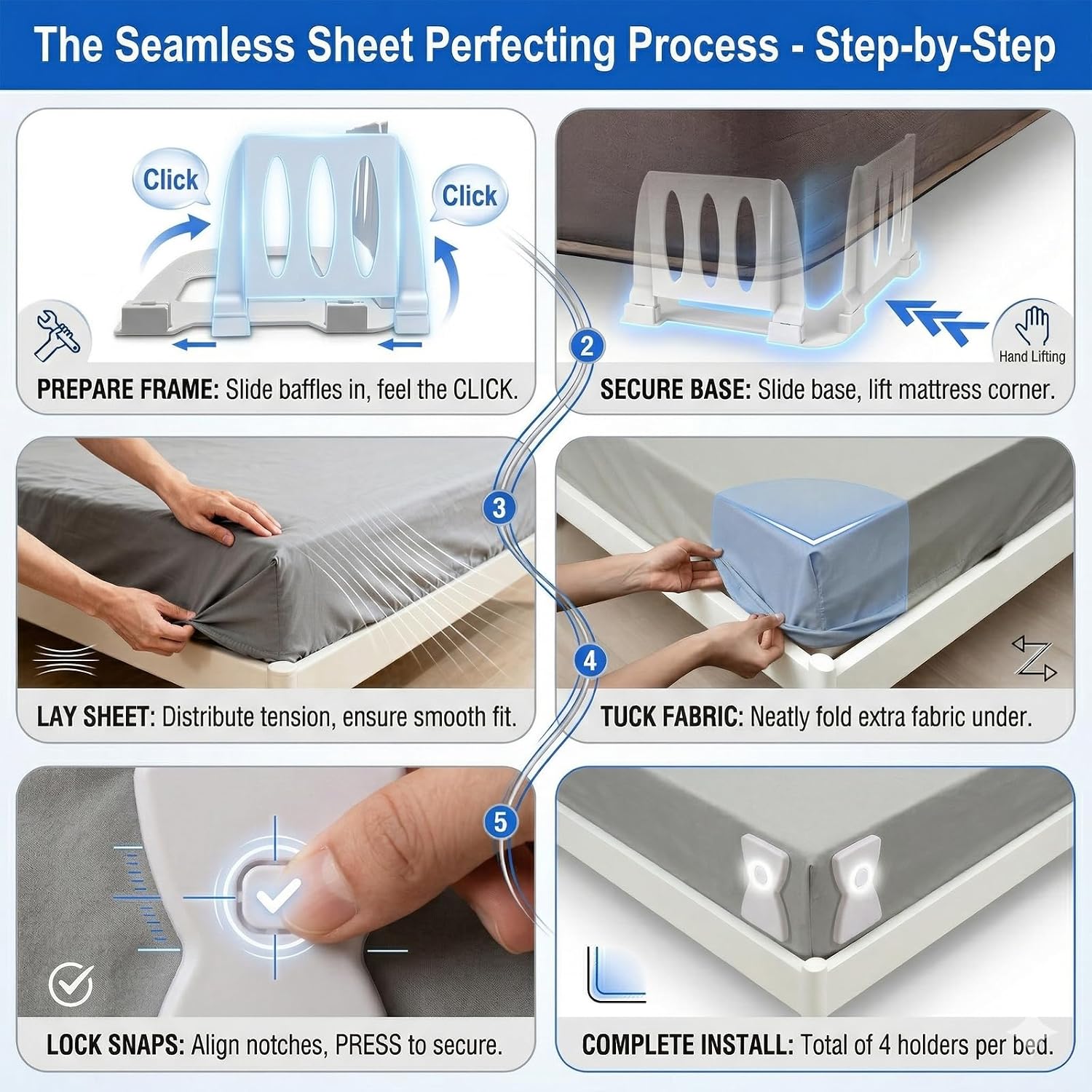 The Seamless Sheet Perfecting Process - Step-by-Step

Click

Click

PREPARE FRAME: Slide baffles in, feel the CLICK.

2

Hand Lifting

SECURE BASE: Slide base, lift mattress corner.

3

LAY SHEET: Distribute tension, ensure smooth fit.

4

TUCK FABRIC: Neatly fold extra fabric under.

5

LOCK SNAPS: Align notches, PRESS to secure.

COMPLETE INSTALL: Total of 4 holders per bed.