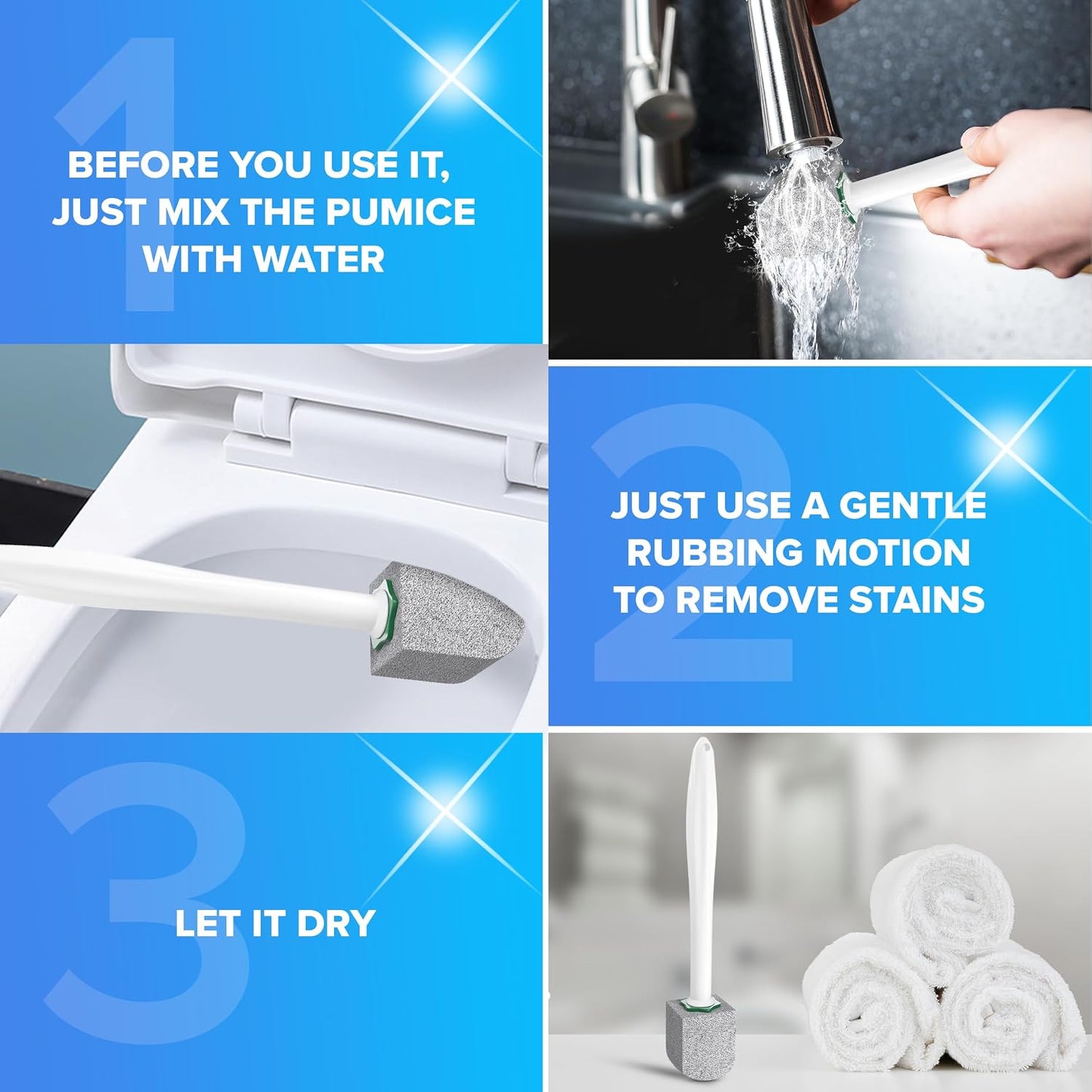 1

BEFORE YOU USE IT, JUST MIX THE PUMICE WITH WATER

2

JUST USE A GENTLE RUBBING MOTION TO REMOVE STAINS

3

LET IT DRY